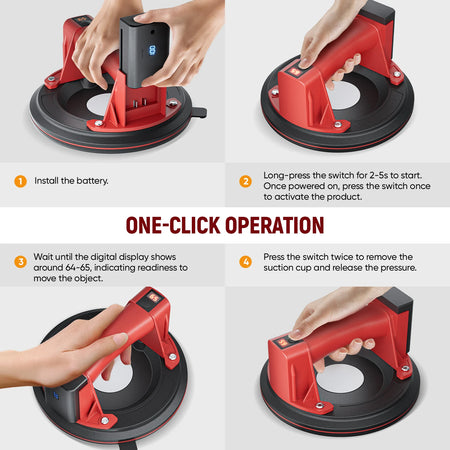 1 Install the battery.

2 Long-press the switch for 2-5s to start. Once powered on, press the switch once to activate the product.

ONE-CLICK OPERATION

3 Wait until the digital display shows around 64-65, indicating readiness to move the object.

4 Press the switch twice to remove the suction cup and release the pressure.