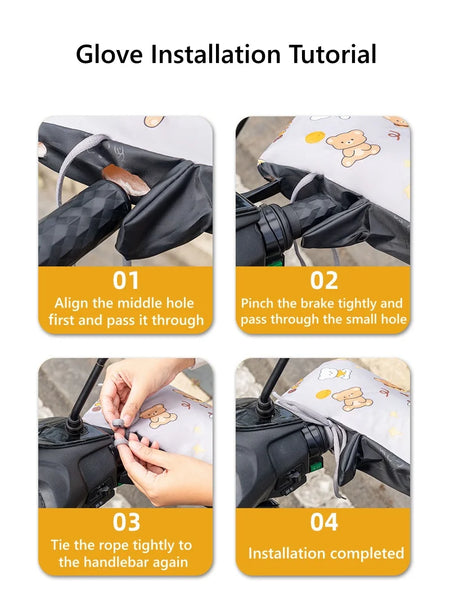 Glove Installation Tutorial

01
Align the middle hole first and pass it through

02
Pinch the brake tightly and pass through the small hole

03
Tie the rope tightly to the handlebar again

04
Installation completed