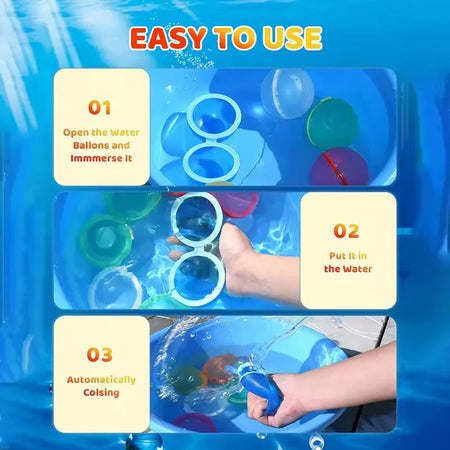 EASY TO USE

01

Open the Water Ballons and Immmerse It

02

Put It in the Water

03

Automatically Colsing