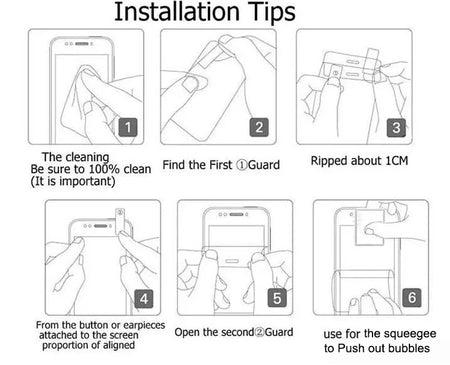 Installation Tips

1

The cleaning
Be sure to 100% clean
(It is important)

2

Find the First ①Guard

3

Ripped about 1CM

4

From the button or earpieces attached to the screen proportion of aligned

5

Open the second②Guard

6

use for the squeegee to Push out bubbles