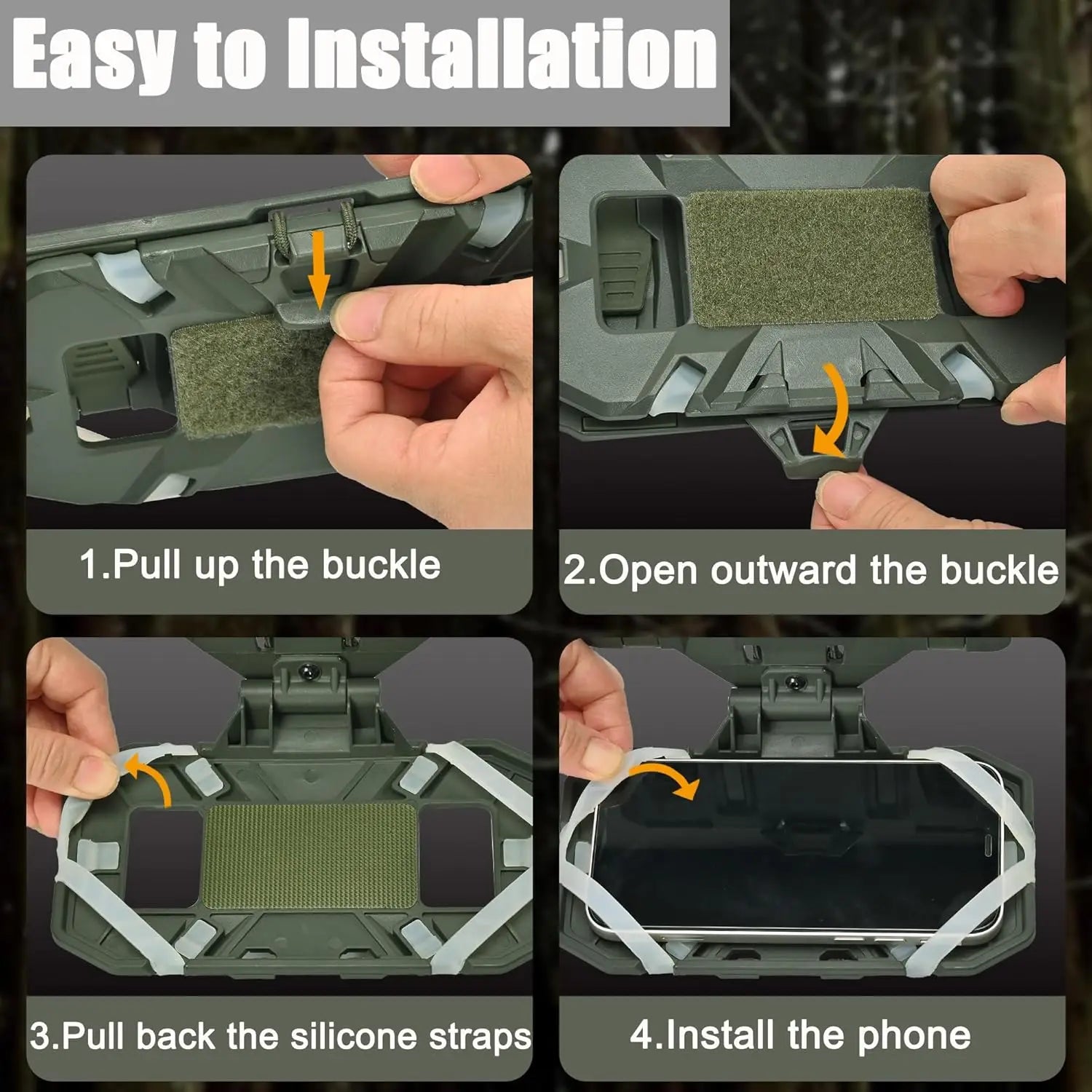 Easy to Installation

1.Pull up the buckle

2.Open outward the buckle

3.Pull back the silicone straps

4.Install the phone