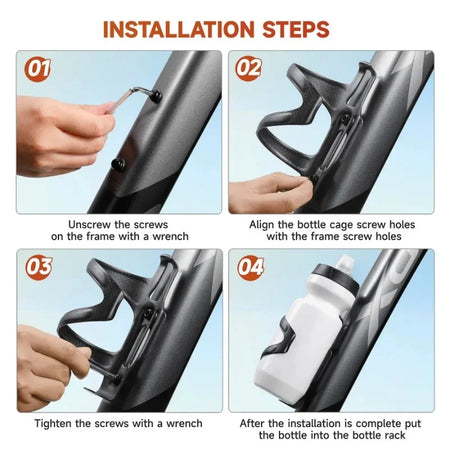 INSTALLATION STEPS

01

Unscrew the screws on the frame with a wrench

02

Align the bottle cage screw holes with the frame screw holes

03

Tighten the screws with a wrench

04

After the installation is complete put the bottle into the bottle rack