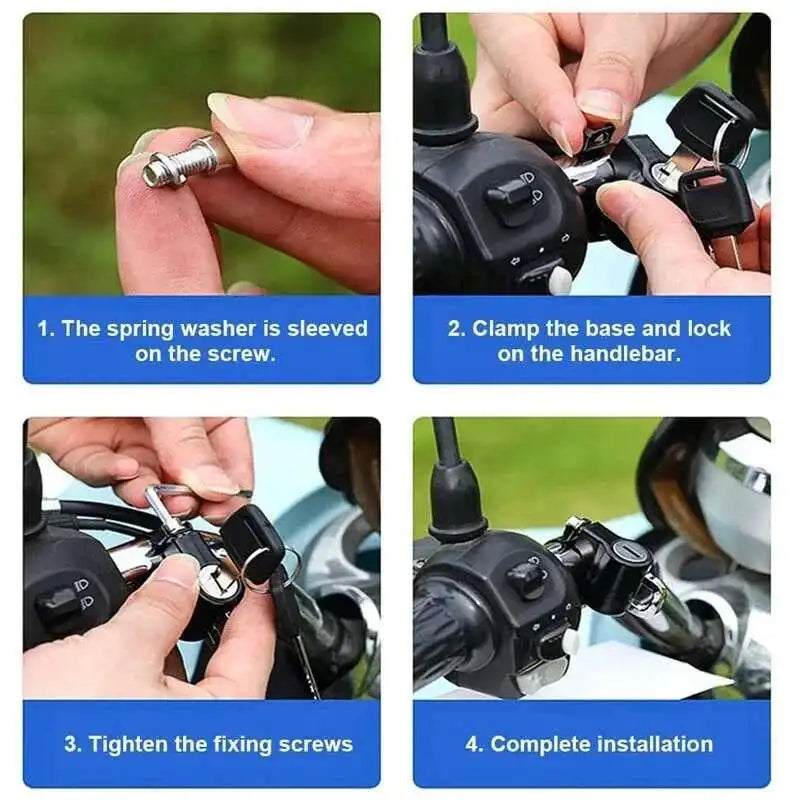 1. The spring washer is sleeved on the screw.

2. Clamp the base and lock on the handlebar.

3. Tighten the fixing screws

4. Complete installation