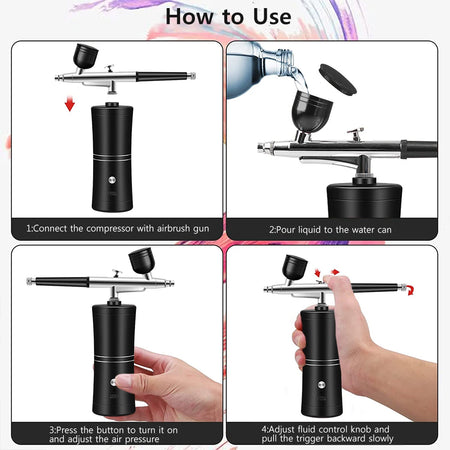 How to Use

1:Connect the compressor with airbrush gun

2:Pour liquid to the water can

3:Press the button to turn it on and adjust the air pressure

4:Adjust fluid control knob and pull the trigger backward slowly