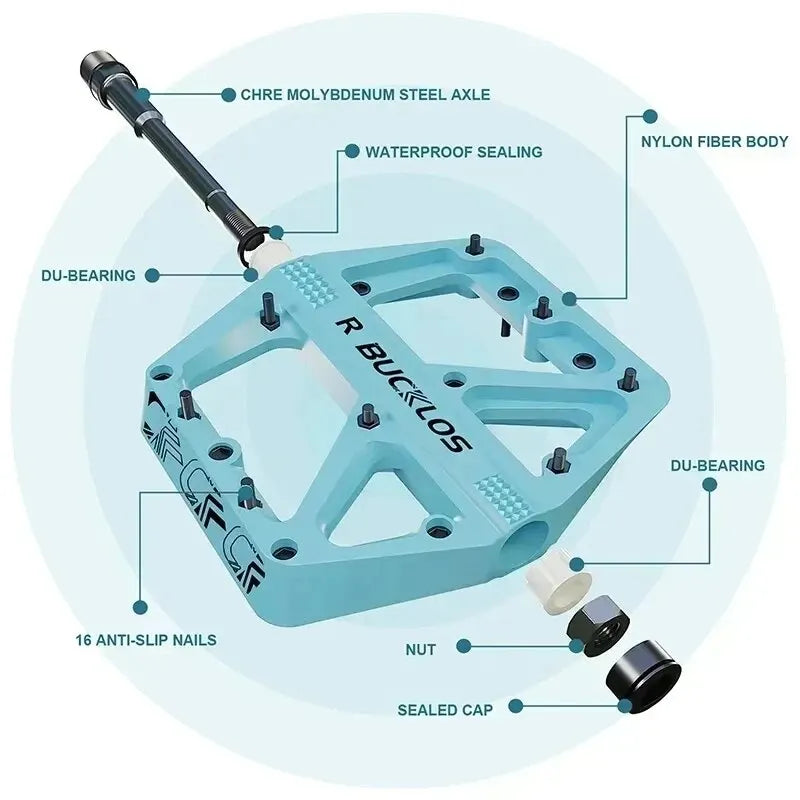 CHRE MOLYBDENUM STEEL AXLE

WATERPROOF SEALING

NYLON FIBER BODY

DU-BEARING

R BUCKLOS

DU-BEARING

16 ANTI-SLIP NAILS

NUT

SEALED CAP