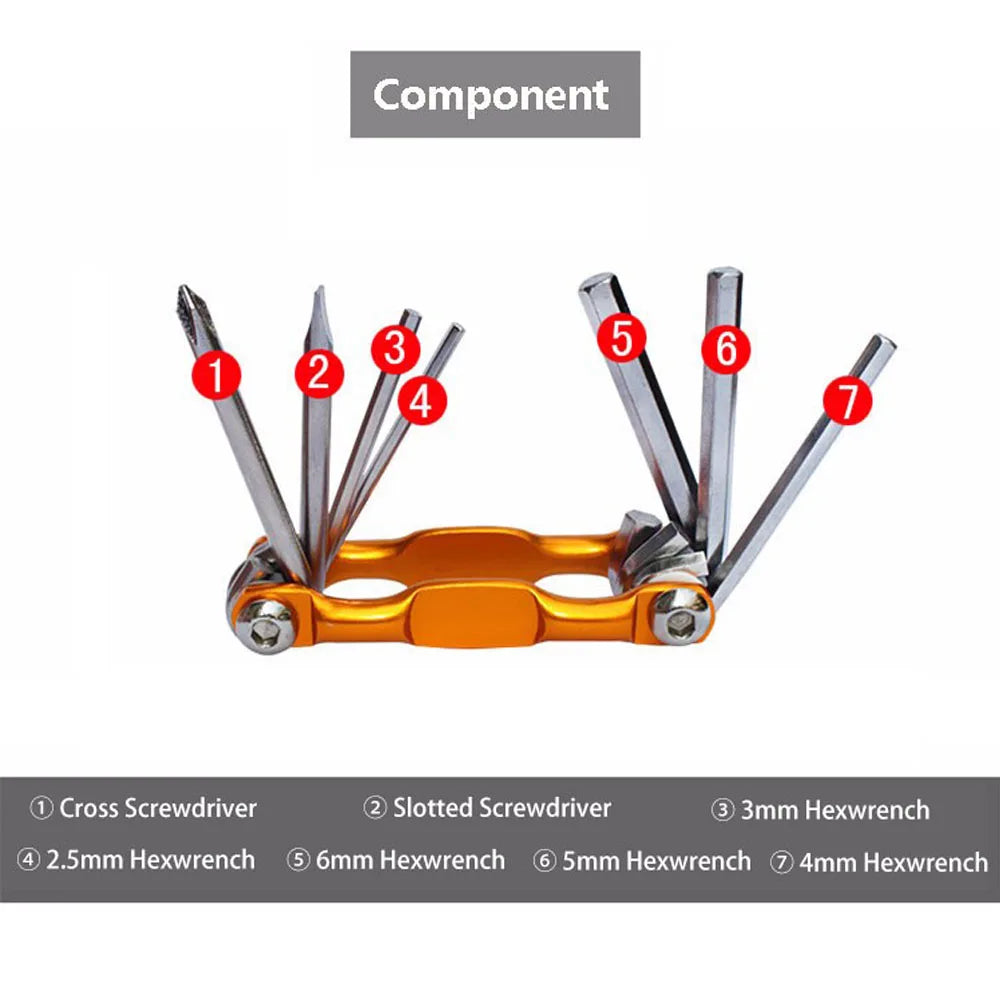 Component

1 2 3 4 5 6 7

① Cross Screwdriver ② Slotted Screwdriver ③ 3mm Hexwrench
④ 2.5mm Hexwrench ⑤ 6mm Hexwrench ⑥ 5mm Hexwrench ⑦ 4mm Hexwrench