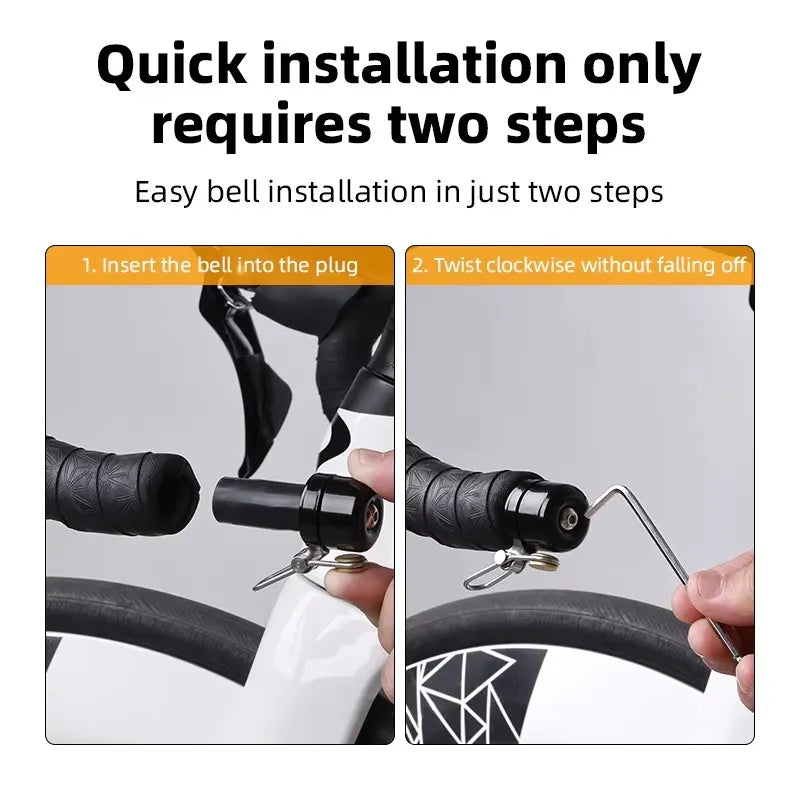 Quick installation only requires two steps

Easy bell installation in just two steps

1. Insert the bell into the plug

2. Twist clockwise without falling off