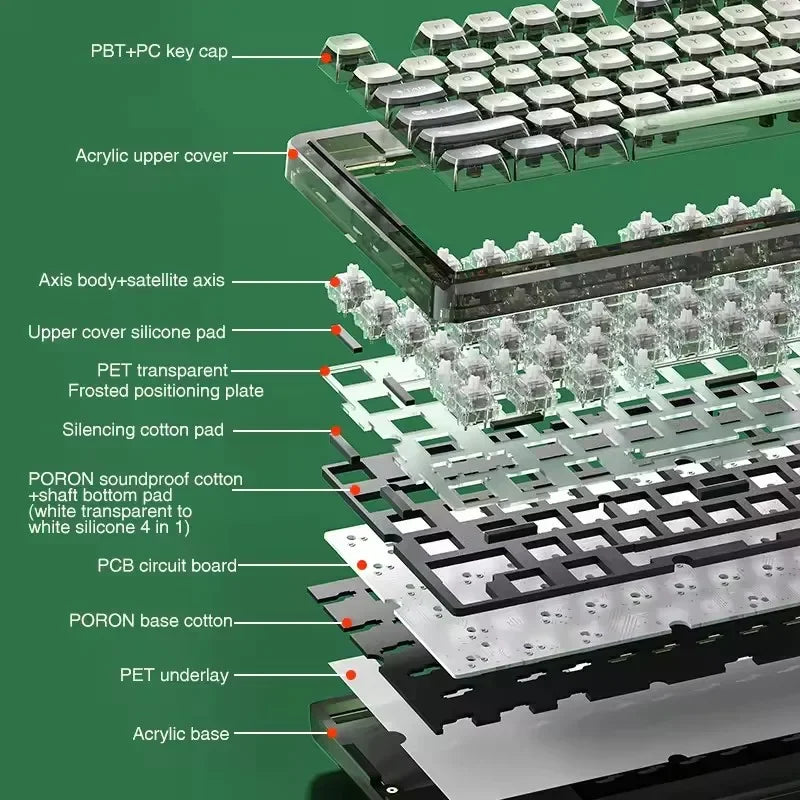 PBT+PC key cap

Acrylic upper cover

Axis body+satellite axis

Upper cover silicone pad

PET transparent
Frosted positioning plate

Silencing cotton pad

PORON soundproof cotton
+shaft bottom pad
(white transparent to
white silicone 4 in 1)

PCB circuit board

PORON base cotton

PET underlay

Acrylic base