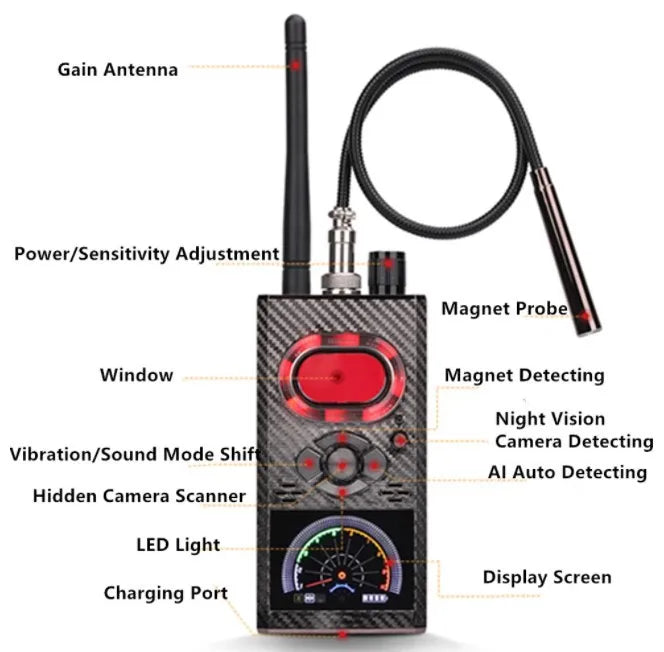 Gain Antenna

Power/Sensitivity Adjustment

Magnet Probe

Window

Magnet Detecting

Night Vision Camera Detecting

Vibration/Sound Mode Shift

AI Auto Detecting

Hidden Camera Scanner

LED Light

Display Screen

Charging Port