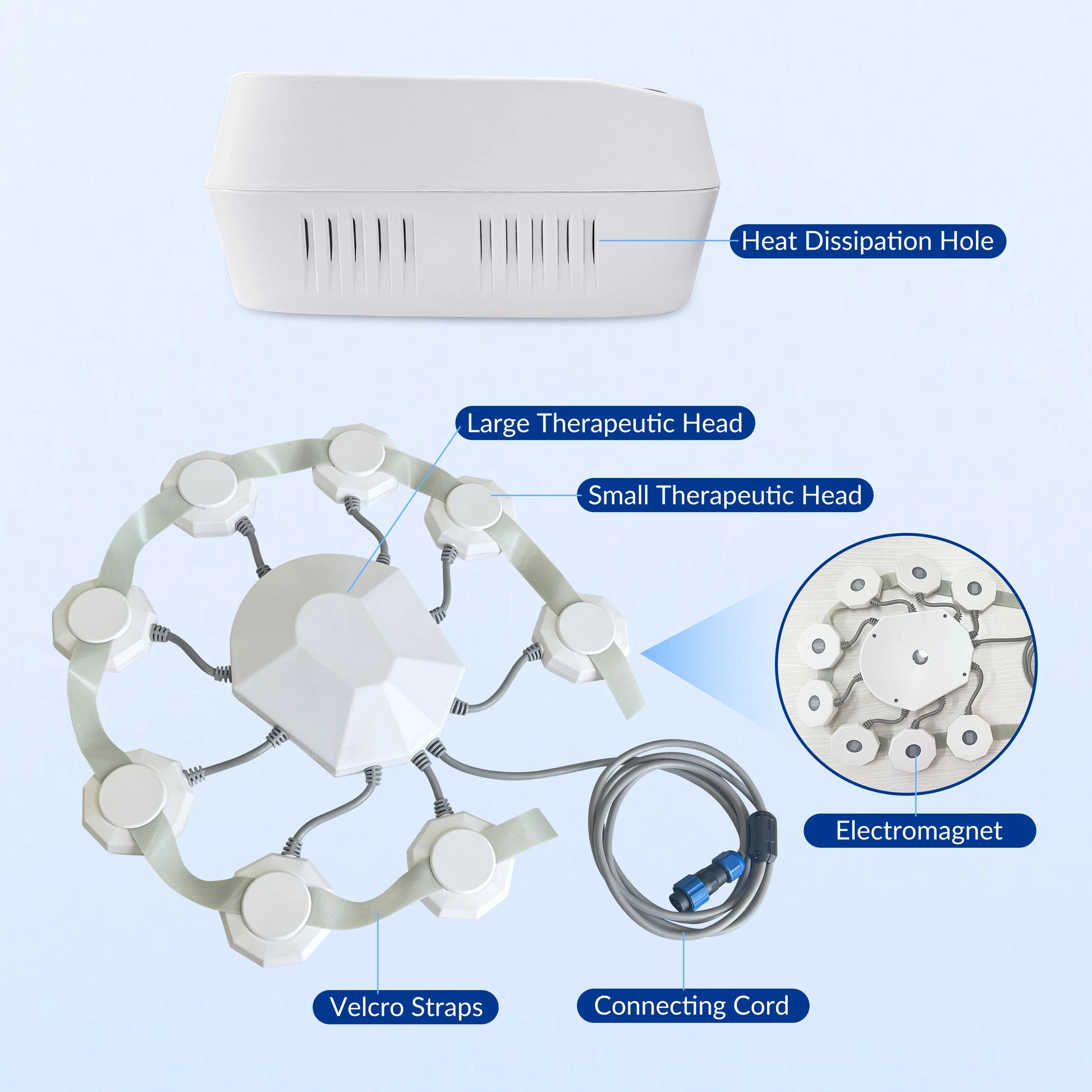 Heat Dissipation Hole

Large Therapeutic Head

Small Therapeutic Head

Electromagnet

Velcro Straps

Connecting Cord