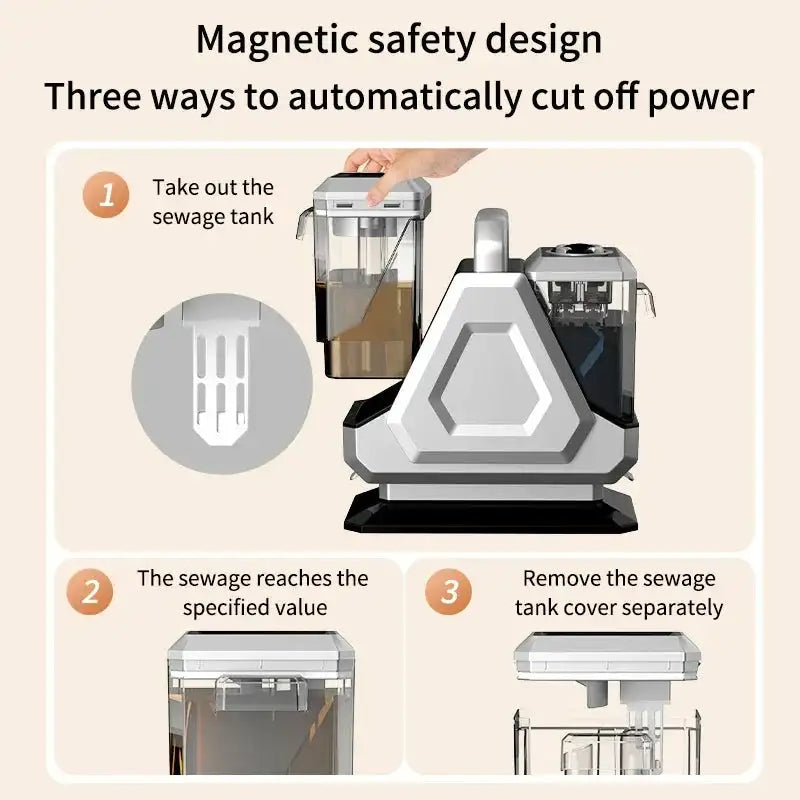 Magnetic safety design
Three ways to automatically cut off power

1 Take out the sewage tank

2 The sewage reaches the specified value

3 Remove the sewage tank cover separately