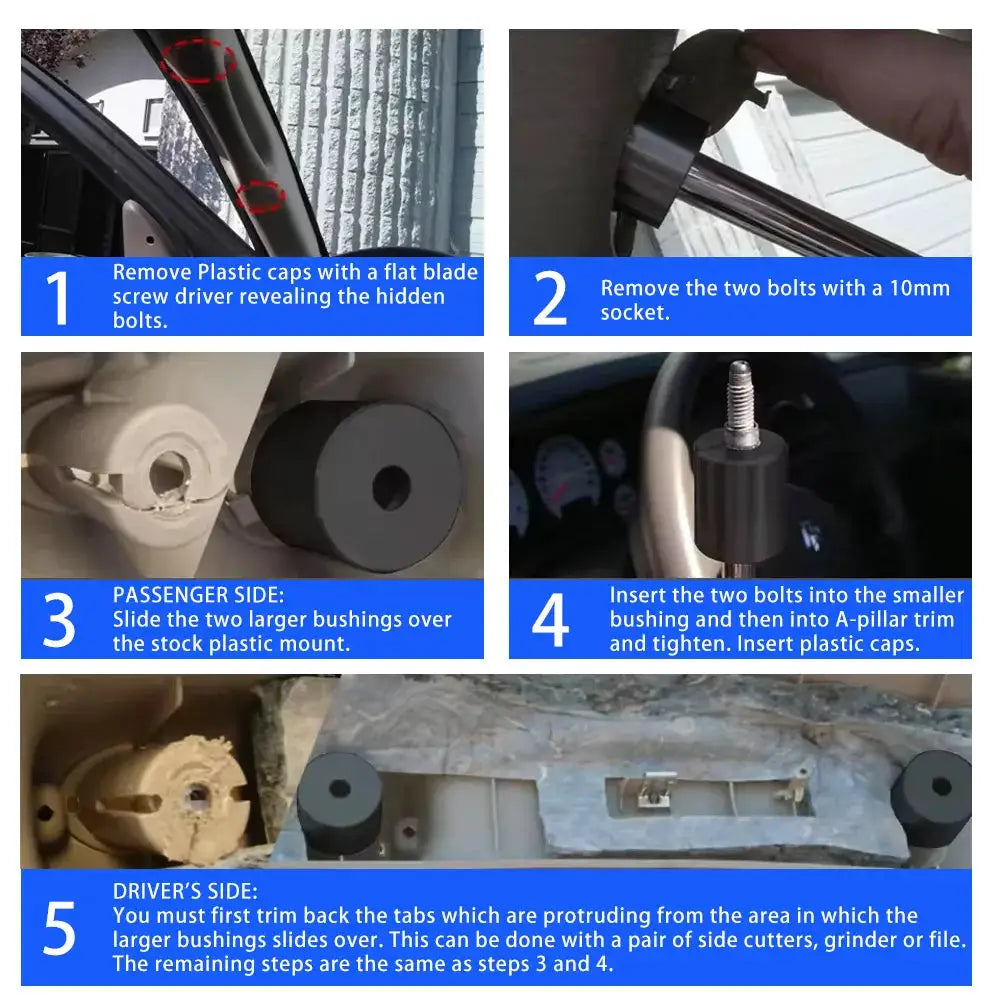 1
Remove Plastic caps with a flat blade screw driver revealing the hidden bolts.

2
Remove the two bolts with a 10mm socket.

3
PASSENGER SIDE:
Slide the two larger bushings over the stock plastic mount.

4
Insert the two bolts into the smaller bushing and then into A-pillar trim and tighten. Insert plastic caps.

5
DRIVER'S SIDE:
You must first trim back the tabs which are protruding from the area in which the larger bushings slides over. This can be done with a pair of side cutters, grinder or file. The remaining steps are the same as steps 3 and 4.