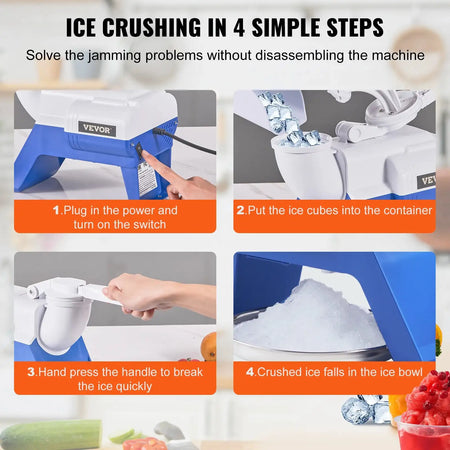 ICE CRUSHING IN 4 SIMPLE STEPS

Solve the jamming problems without disassembling the machine

VEVOR

1.Plug in the power and turn on the switch

VEV

2.Put the ice cubes into the container

3.Hand press the handle to break the ice quickly

4.Crushed ice falls in the ice bowl