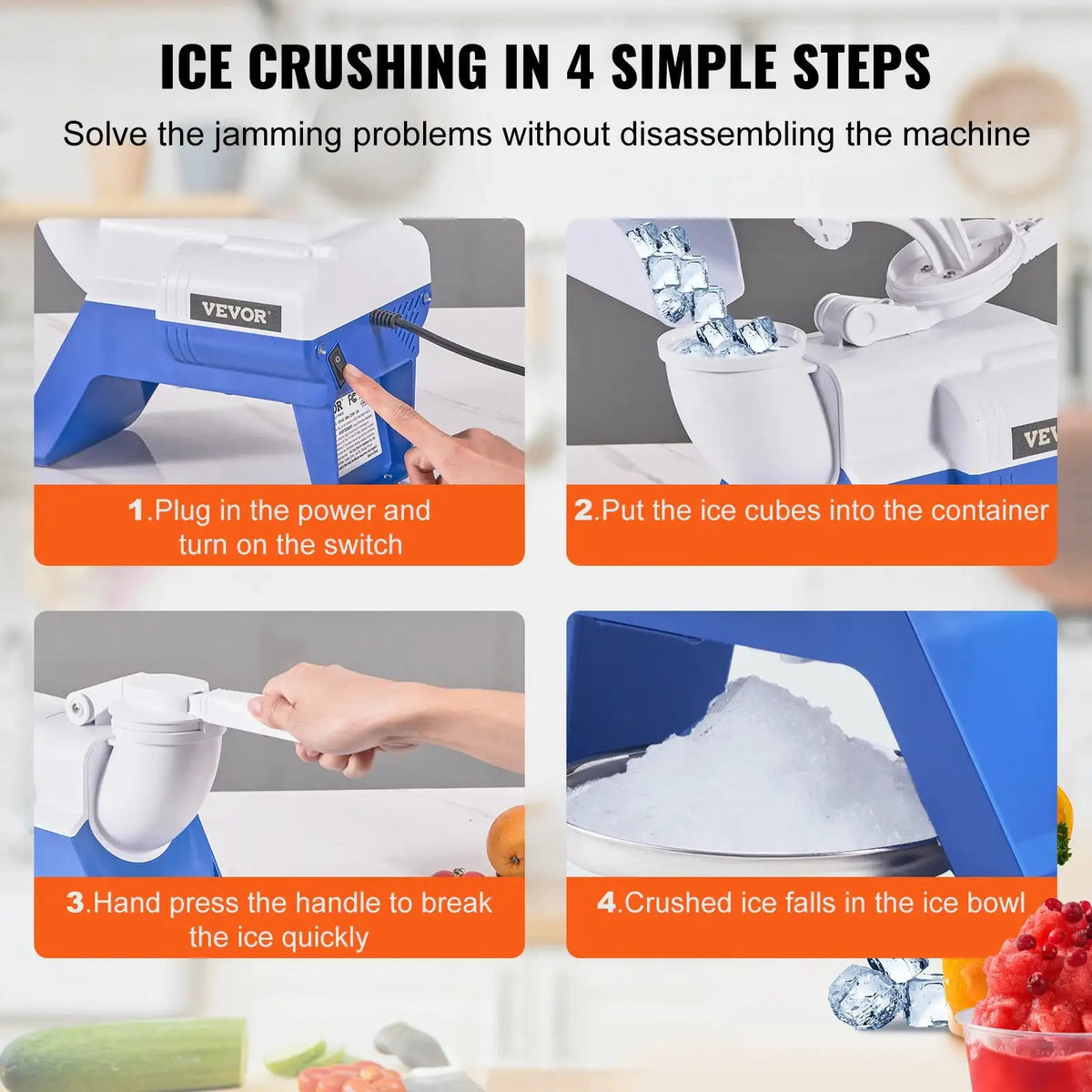 ICE CRUSHING IN 4 SIMPLE STEPS

Solve the jamming problems without disassembling the machine

VEVOR

1.Plug in the power and turn on the switch

VEV

2.Put the ice cubes into the container

3.Hand press the handle to break the ice quickly

4.Crushed ice falls in the ice bowl