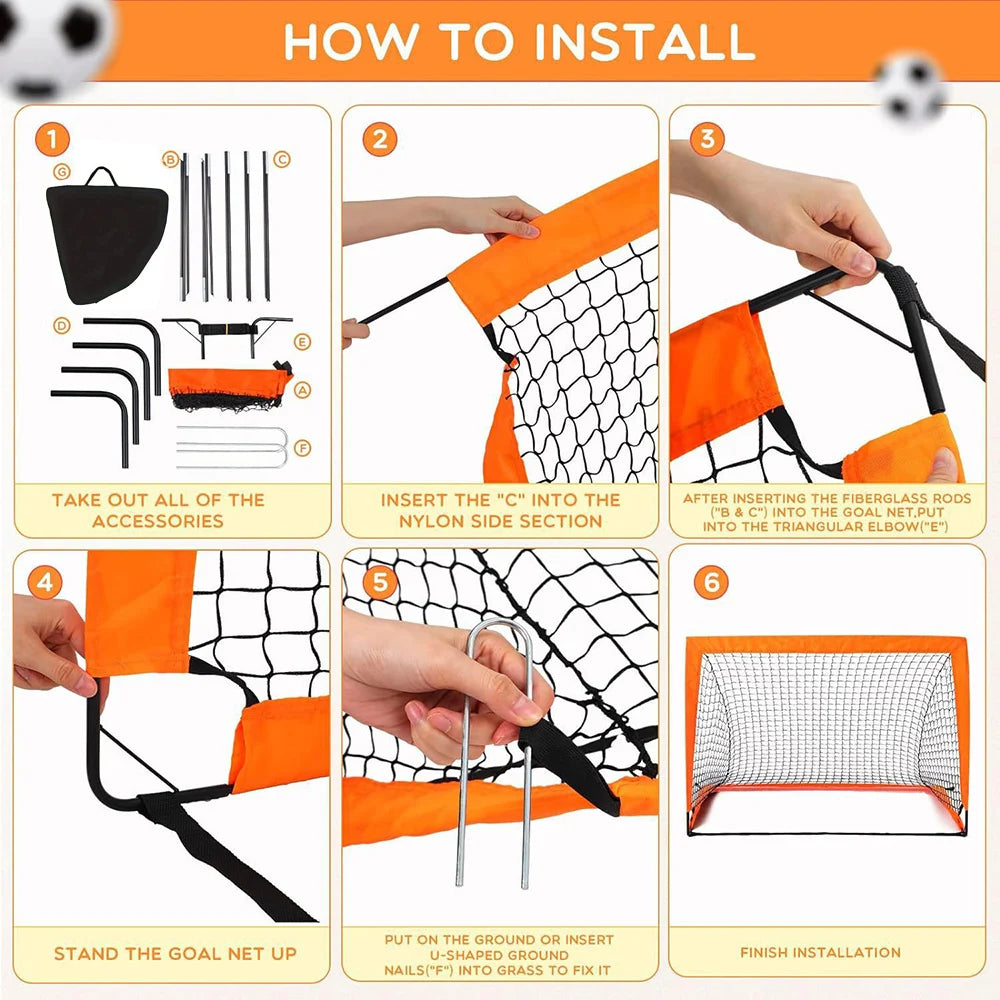 HOW TO INSTALL

1

G

B

C

D

E

A

F

TAKE OUT ALL OF THE ACCESSORIES

2

INSERT THE "C" INTO THE NYLON SIDE SECTION

3

AFTER INSERTING THE FIBERGLASS RODS ("B & C") INTO THE GOAL NET,PUT INTO THE TRIANGULAR ELBOW("E")

4

STAND THE GOAL NET UP

5

PUT ON THE GROUND OR INSERT U-SHAPED GROUND NAILS("F") INTO GRASS TO FIX IT

6

FINISH INSTALLATION