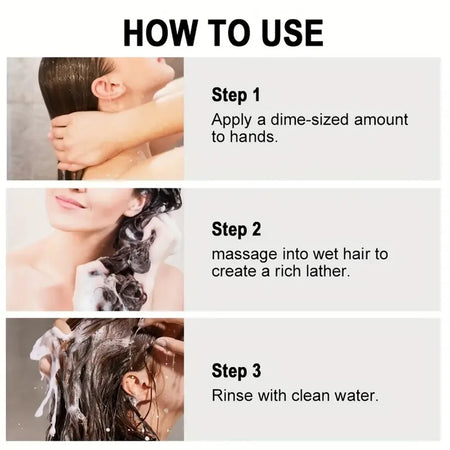 HOW TO USE

Step 1
Apply a dime-sized amount to hands.

Step 2
massage into wet hair to create a rich lather.

Step 3
Rinse with clean water.