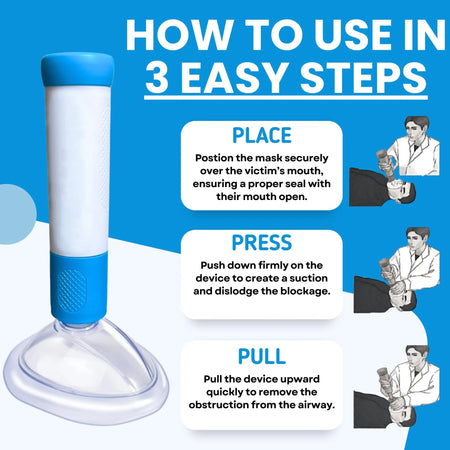 HOW TO USE IN 3 EASY STEPS

PLACE

Postion the mask securely over the victim's mouth, ensuring a proper seal with their mouth open.

PRESS

Push down firmly on the device to create a suction and dislodge the blockage.

PULL

Pull the device upward quickly to remove the obstruction from the airway.