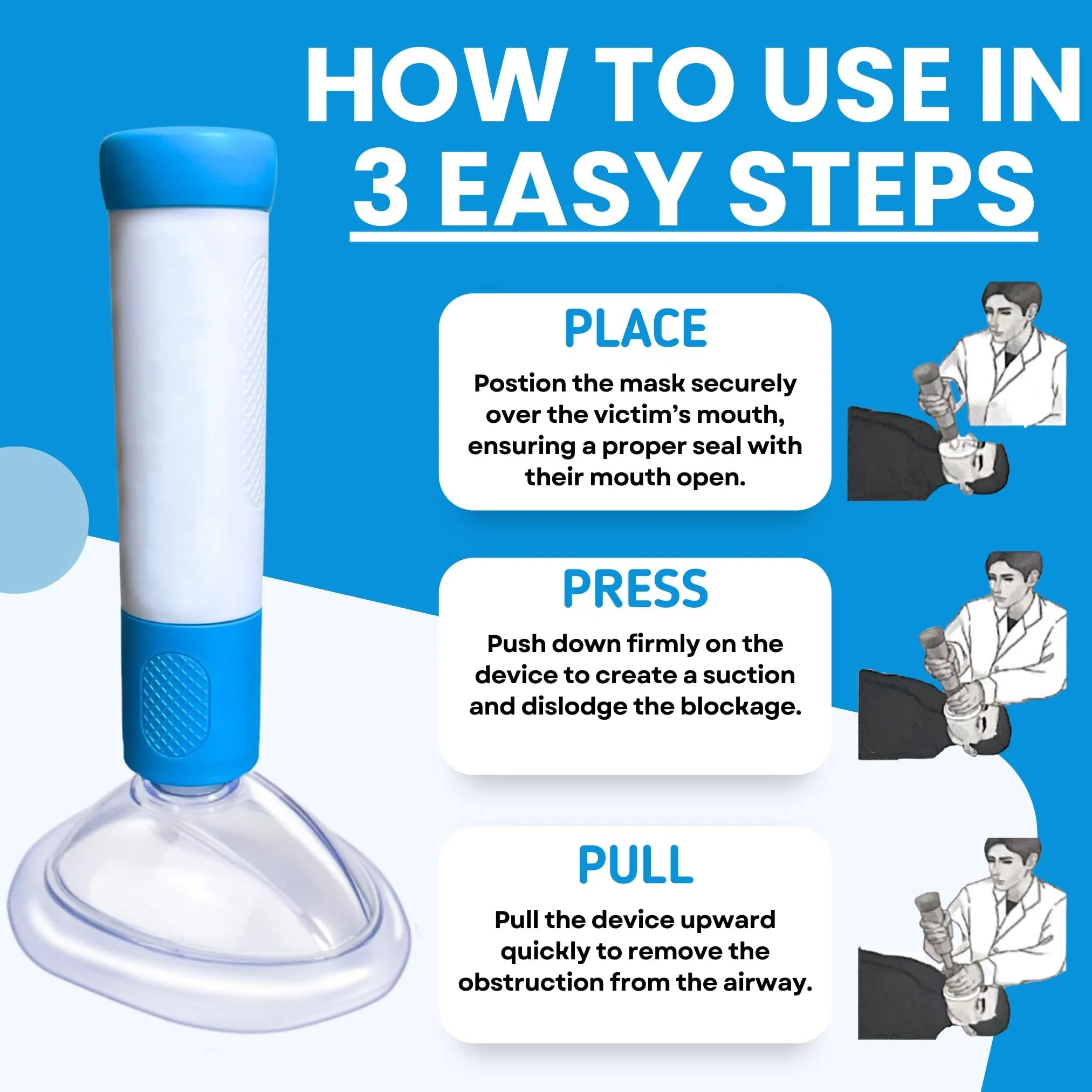 HOW TO USE IN 3 EASY STEPS

PLACE

Postion the mask securely over the victim's mouth, ensuring a proper seal with their mouth open.

PRESS

Push down firmly on the device to create a suction and dislodge the blockage.

PULL

Pull the device upward quickly to remove the obstruction from the airway.