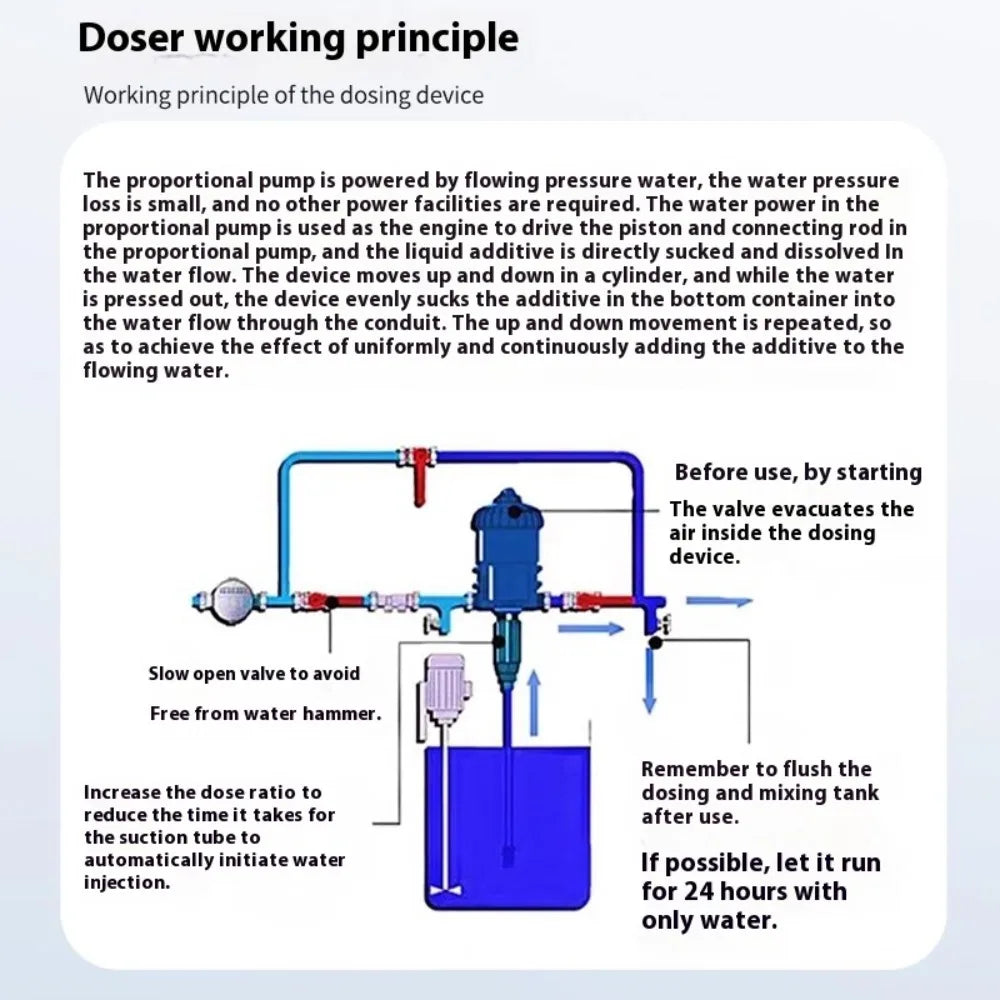 Doser working principle

Working principle of the dosing device

The proportional pump is powered by flowing pressure water, the water pressure loss is small, and no other power facilities are required. The water power in the proportional pump is used as the engine to drive the piston and connecting rod in the proportional pump, and the liquid additive is directly sucked and dissolved In the water flow. The device moves up and down in a cylinder, and while the water is pressed out, the device evenly sucks the additive in the bottom container into the water flow through the conduit. The up and down movement is repeated, so as to achieve the effect of uniformly and continuously adding the additive to the flowing water.

Before use, by starting

The valve evacuates the air inside the dosing device.

Slow open valve to avoid

Free from water hammer.

Increase the dose ratio to reduce the time it takes for the suction tube to automatically initiate water injection.

Remember to flush the dosing and mixing tank after use.

If possible, let it run for 24 hours with only water.