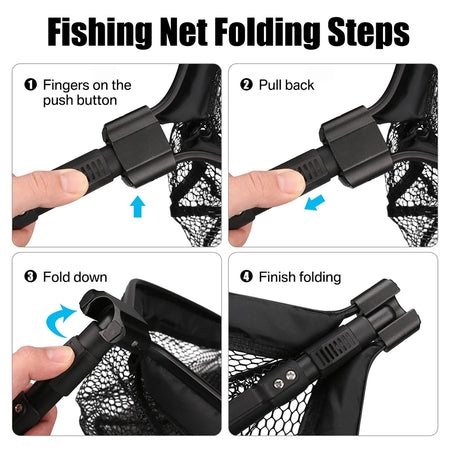 Fishing Net Folding Steps

❶ Fingers on the push button

❷ Pull back

❸ Fold down

❹ Finish folding