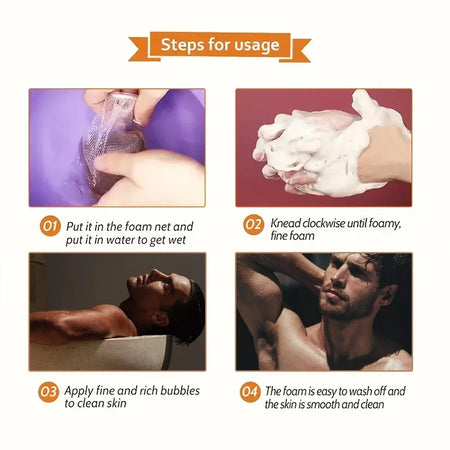 Steps for usage

01 Put it in the foam net and put it in water to get wet

02 Knead clockwise until foamy, fine foam

03 Apply fine and rich bubbles to clean skin

04 The foam is easy to wash off and the skin is smooth and clean