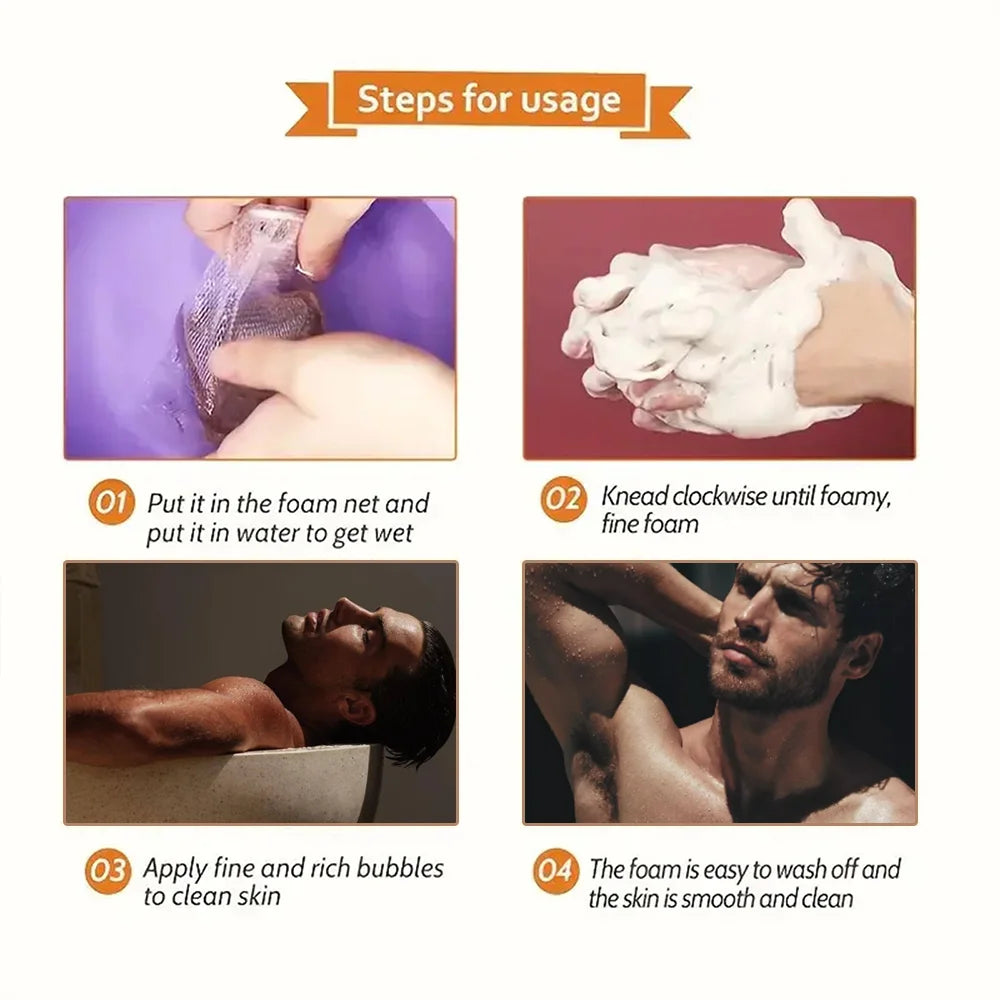 Steps for usage

01 Put it in the foam net and put it in water to get wet

02 Knead clockwise until foamy, fine foam

03 Apply fine and rich bubbles to clean skin

04 The foam is easy to wash off and the skin is smooth and clean