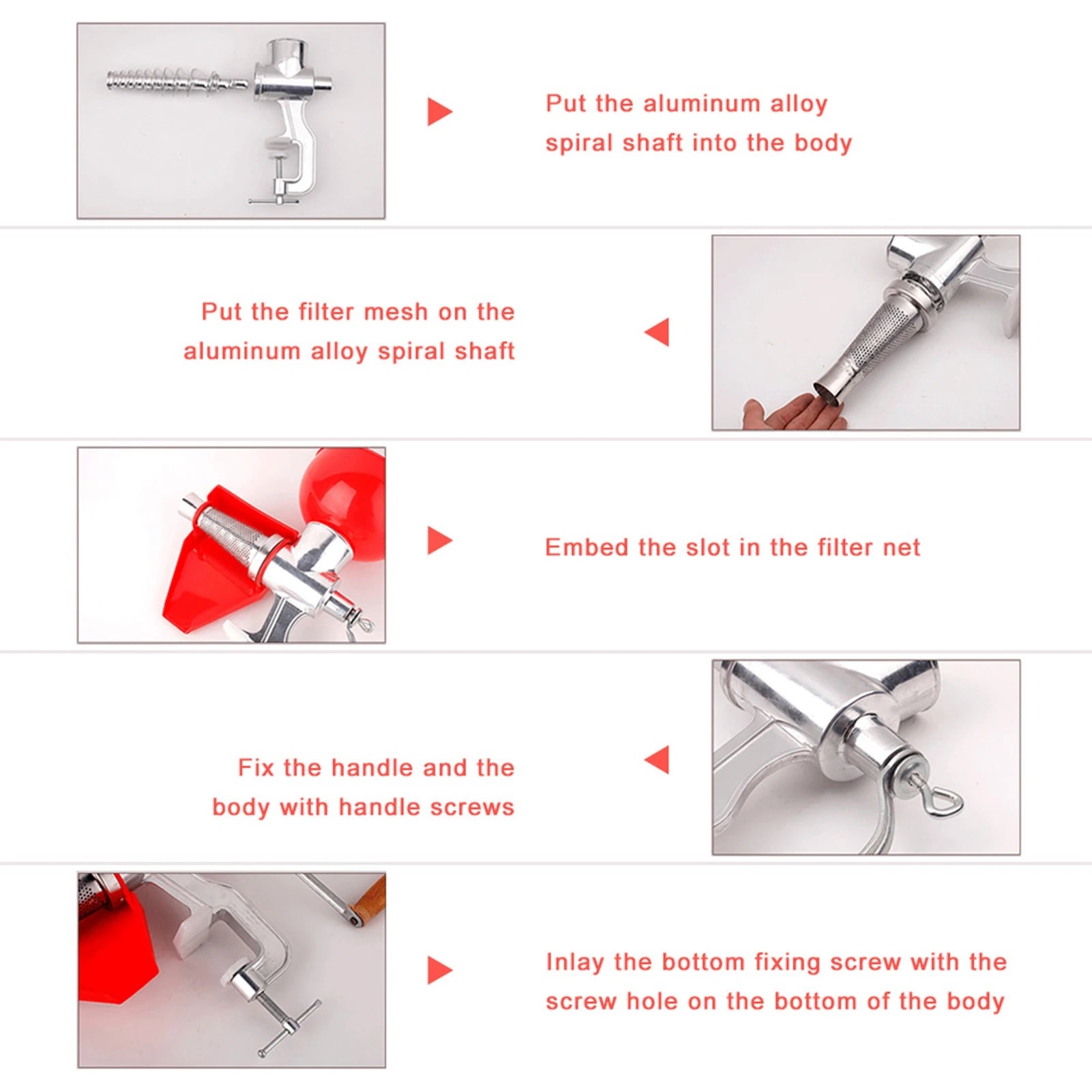 Put the aluminum alloy spiral shaft into the body

Put the filter mesh on the aluminum alloy spiral shaft

Embed the slot in the filter net

Fix the handle and the body with handle screws

Inlay the bottom fixing screw with the screw hole on the bottom of the body