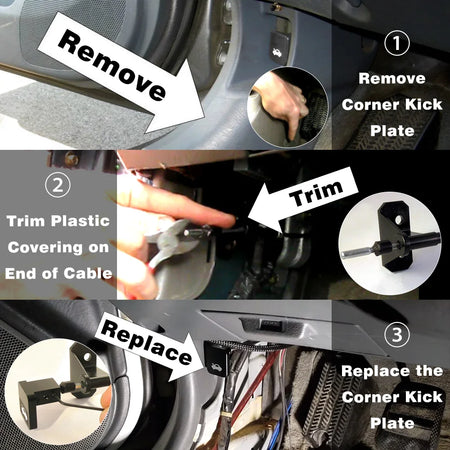 Remove

1
Remove Corner Kick Plate

2
Trim Plastic Covering on End of Cable

Trim

Replace

3
Replace the Corner Kick Plate