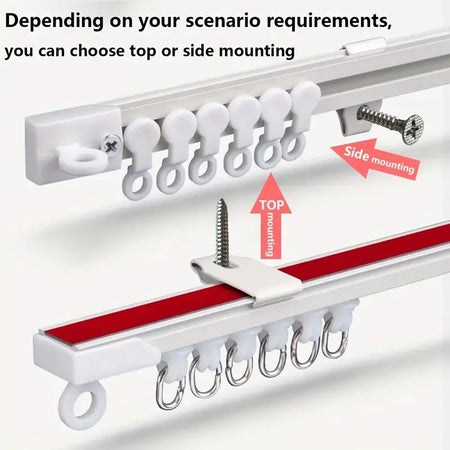 Depending on your scenario requirements,
you can choose top or side mounting

Side mounting

TOP mounting