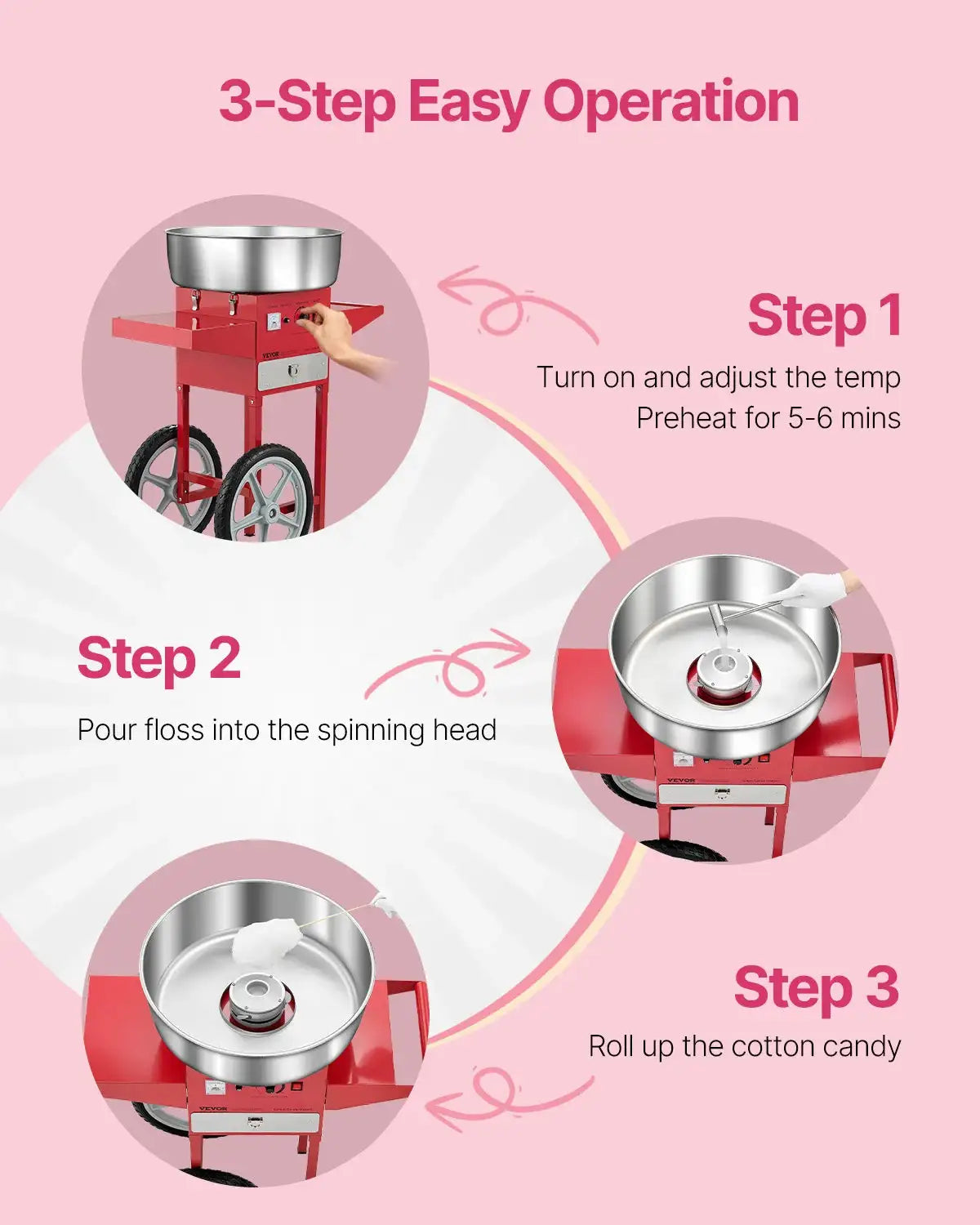 3-Step Easy Operation

VEVOR

Step 1

Turn on and adjust the temp
Preheat for 5-6 mins

Step 2

Pour floss into the spinning head

VEVOR

Step 3

Roll up the cotton candy

VEVOR