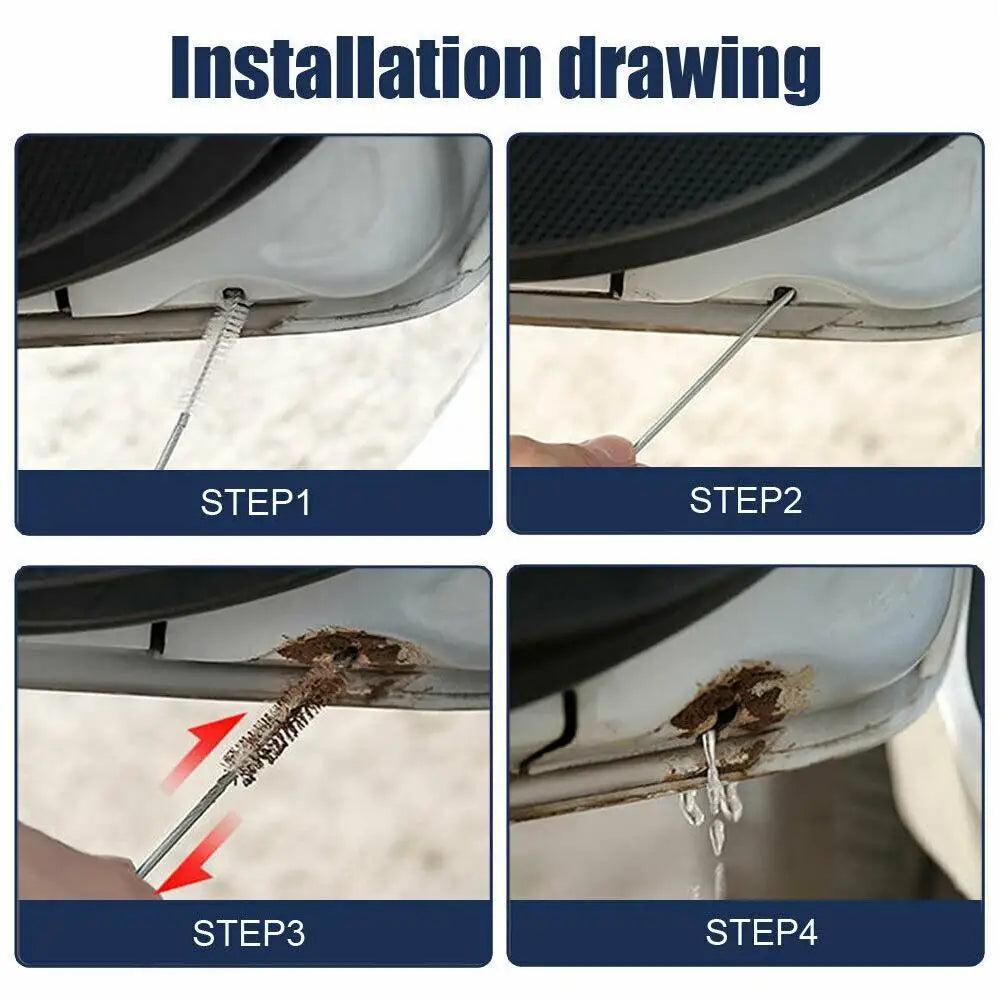 Installation drawing

STEP1

STEP2

STEP3

STEP4