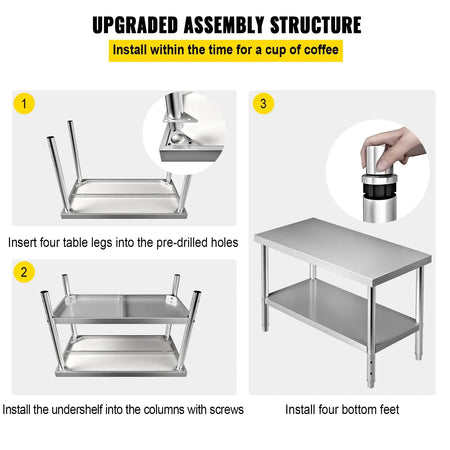 UPGRADED ASSEMBLY STRUCTURE

Install within the time for a cup of coffee

1

Insert four table legs into the pre-drilled holes

2

Install the undershelf into the columns with screws

3

Install four bottom feet