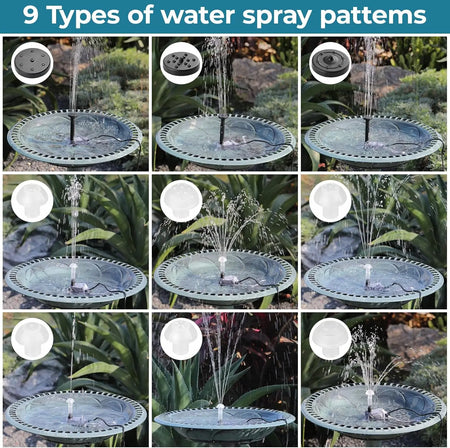 9 Types of water spray pattems