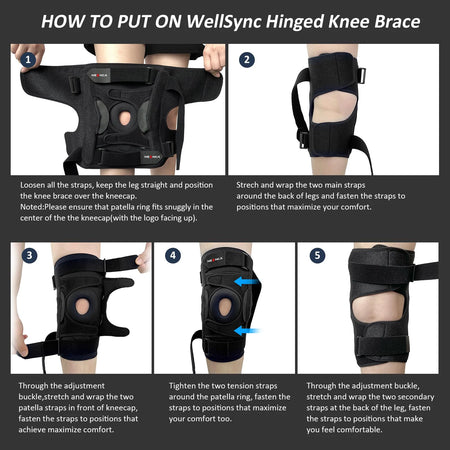 HOW TO PUT ON WellSync Hinged Knee Brace

1

Loosen all the straps, keep the leg straight and position the knee brace over the kneecap.
Noted:Please ensure that patella ring fits snuggly in the center of the the kneecap(with the logo facing up).

2

Strech and wrap the two main straps around the back of legs and fasten the straps to positions that maximize your comfort.

3

Through the adjustment buckle,stretch and wrap the two patella straps in front of kneecap, fasten the straps to positions that achieve maximize comfort.

4

Tighten the two tension straps around the patella ring, fasten the straps to positions that maximize your comfort too.

5

Through the adjustment buckle, stretch and wrap the two secondary straps at the back of the leg, fasten the straps to positions that make you feel comfortable.