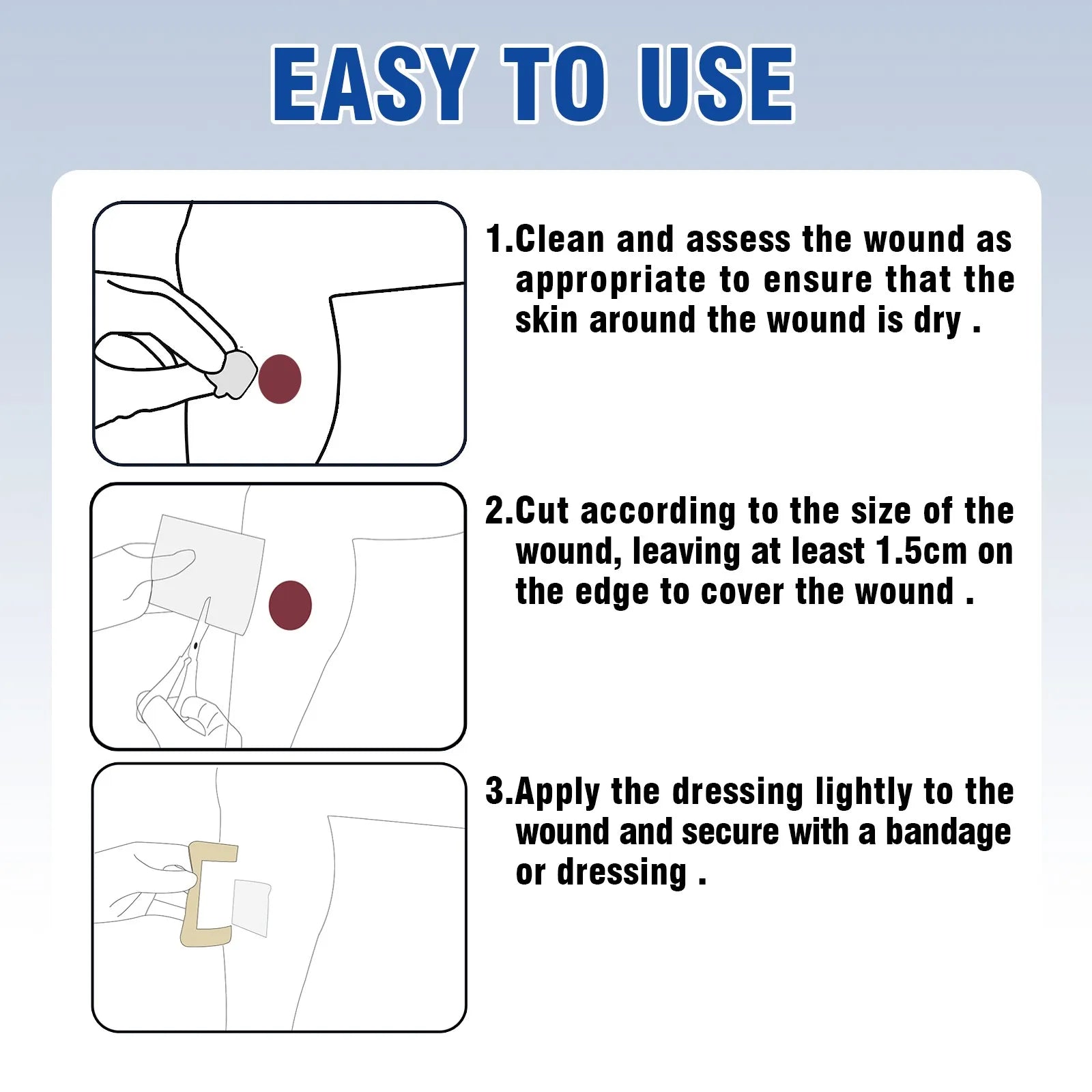 EASY TO USE

1.Clean and assess the wound as appropriate to ensure that the skin around the wound is dry .

2.Cut according to the size of the wound, leaving at least 1.5cm on the edge to cover the wound .

3.Apply the dressing lightly to the wound and secure with a bandage or dressing .