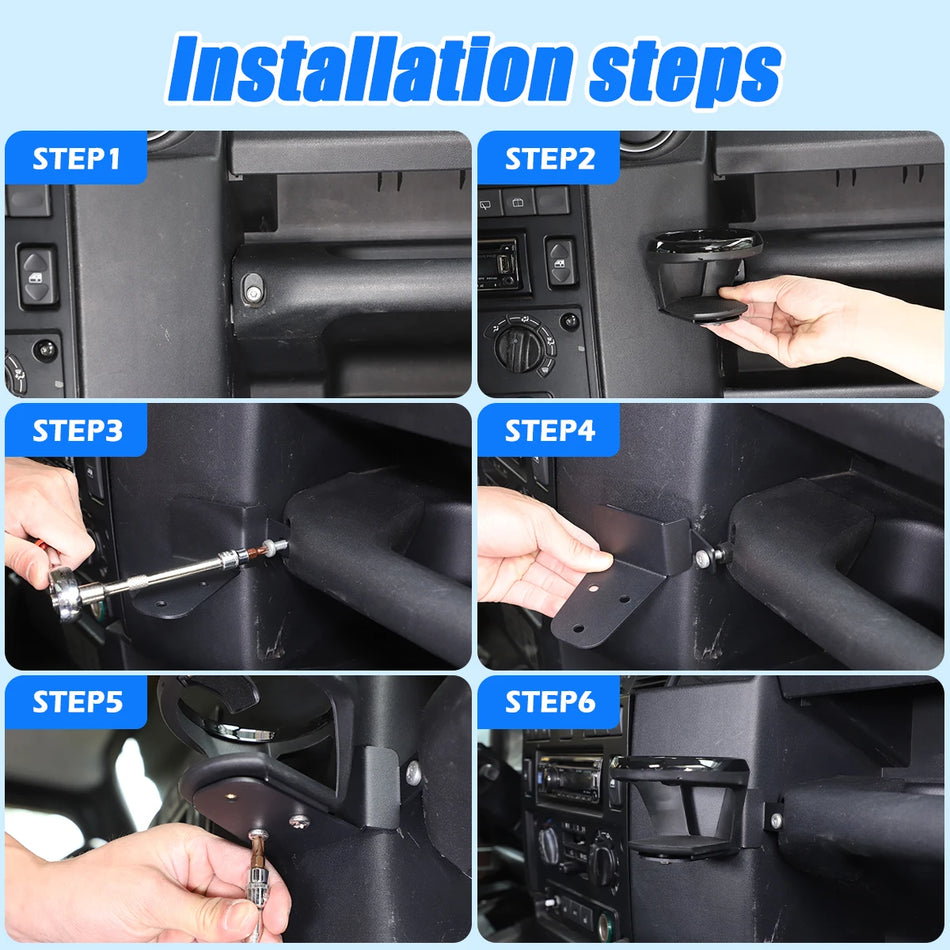 Installation steps

STEP1

STEP2

STEP3

STEP4

STEP5

STEP6