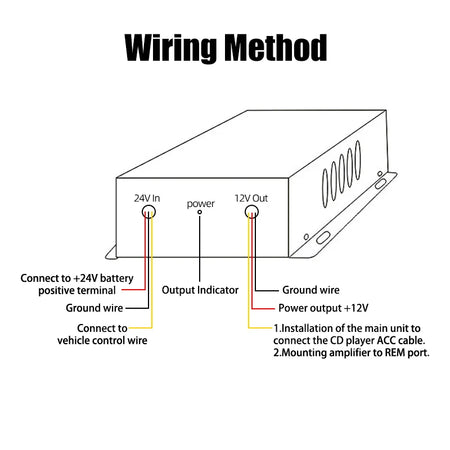 Wiring Method

24V In

power

12V Out

Connect to +24V battery positive terminal

Ground wire

Connect to vehicle control wire

Output Indicator

Ground wire

Power output +12V

1.Installation of the main unit to connect the CD player ACC cable.
2.Mounting amplifier to REM port.