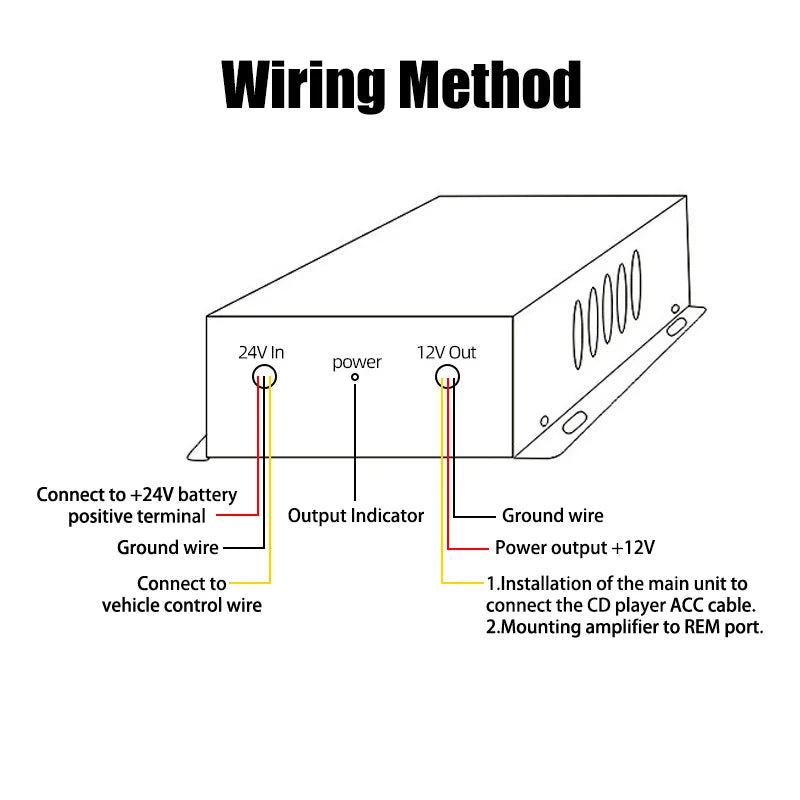 Wiring Method

24V In

power

12V Out

Connect to +24V battery positive terminal

Ground wire

Connect to vehicle control wire

Output Indicator

Ground wire

Power output +12V

1.Installation of the main unit to connect the CD player ACC cable.
2.Mounting amplifier to REM port.