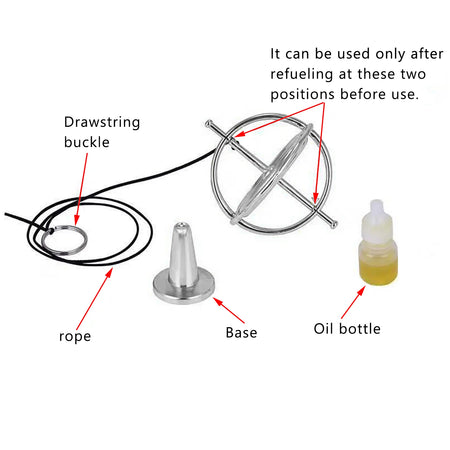 It can be used only after refueling at these two positions before use.

Drawstring buckle

rope

Base

Oil bottle