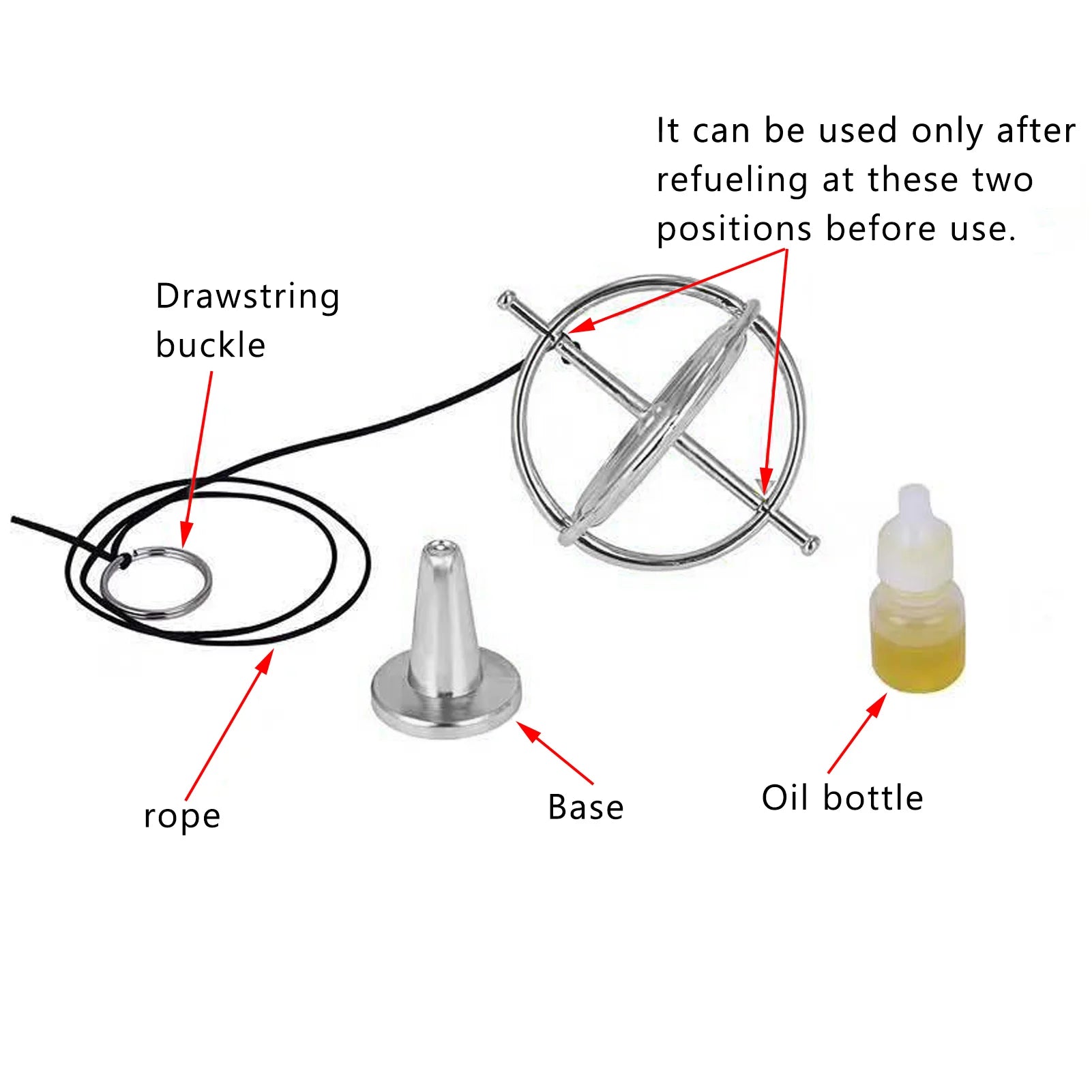 It can be used only after refueling at these two positions before use.

Drawstring buckle

rope

Base

Oil bottle