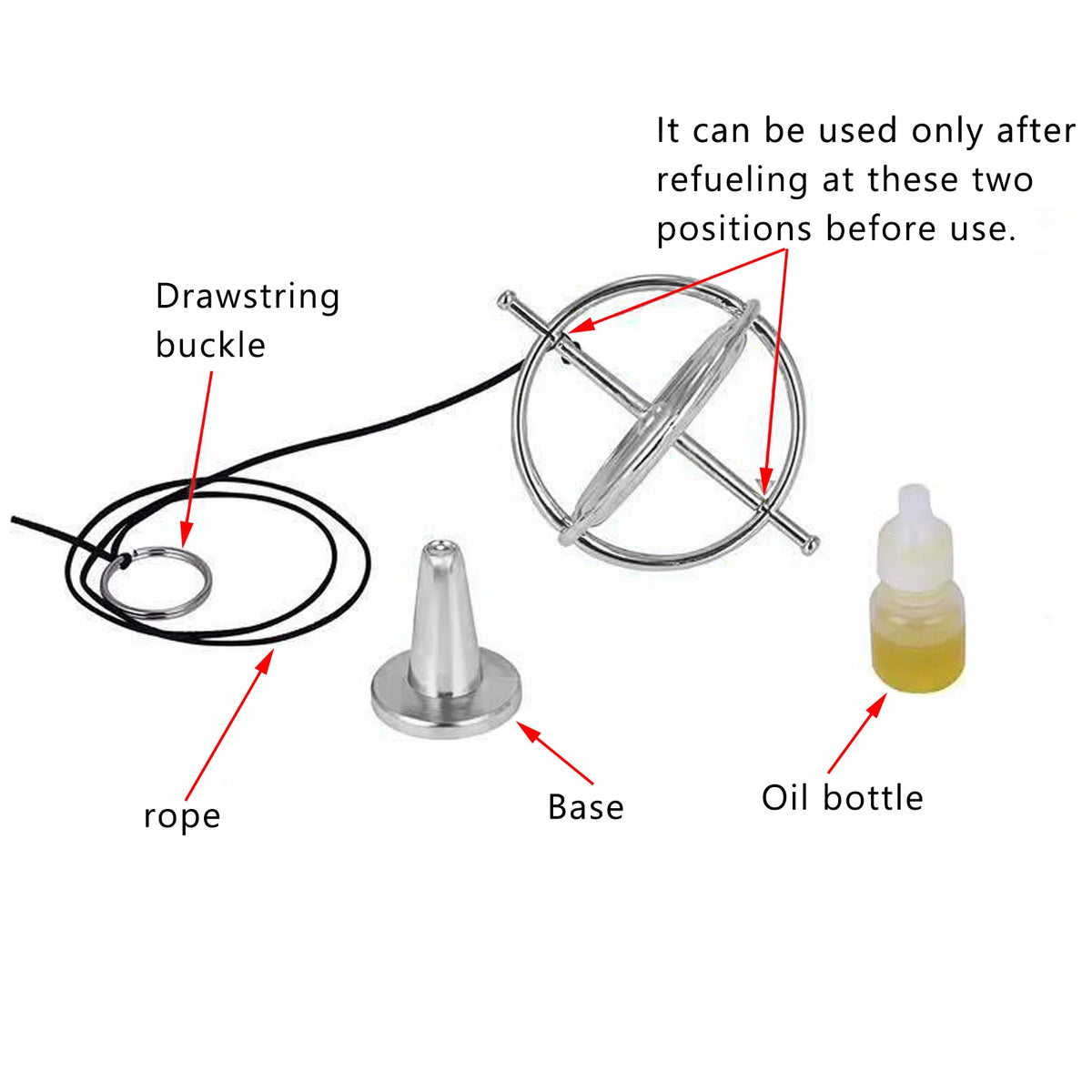 It can be used only after refueling at these two positions before use.

Drawstring buckle

rope

Base

Oil bottle