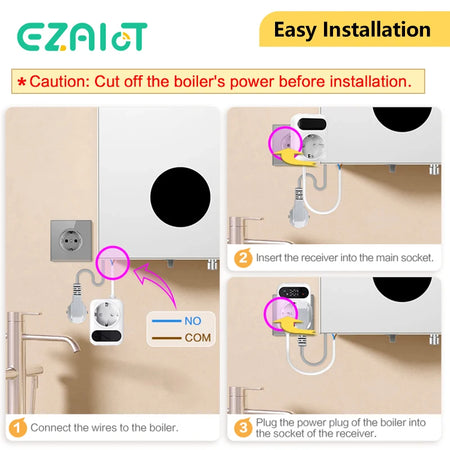 EZAIoT

Easy Installation

*Caution: Cut off the boiler's power before installation.

NO
COM

1 Connect the wires to the boiler.

2 Insert the receiver into the main socket.

3 Plug the power plug of the boiler into the socket of the receiver.