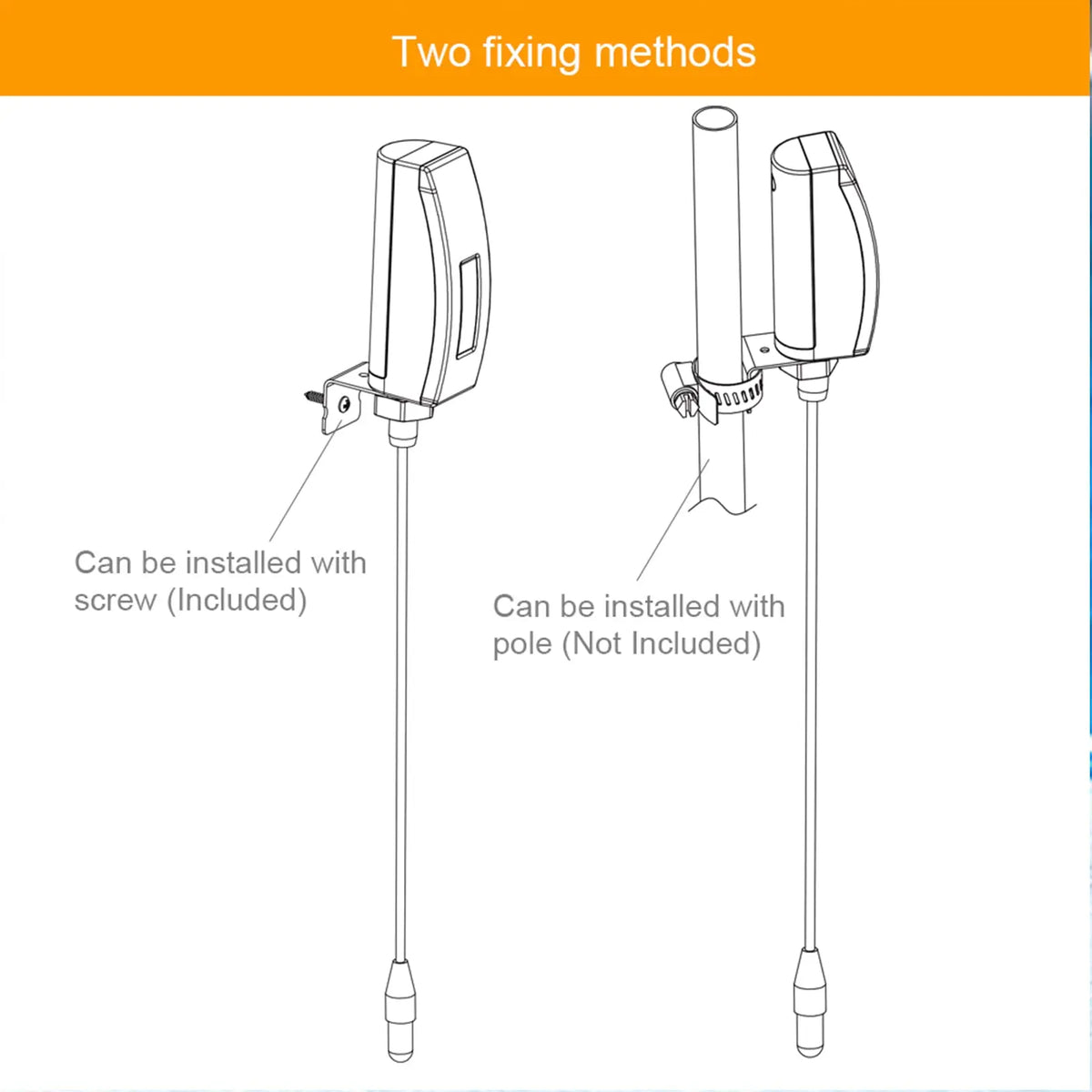 Two fixing methods

Can be installed with screw (Included)

Can be installed with pole (Not Included)