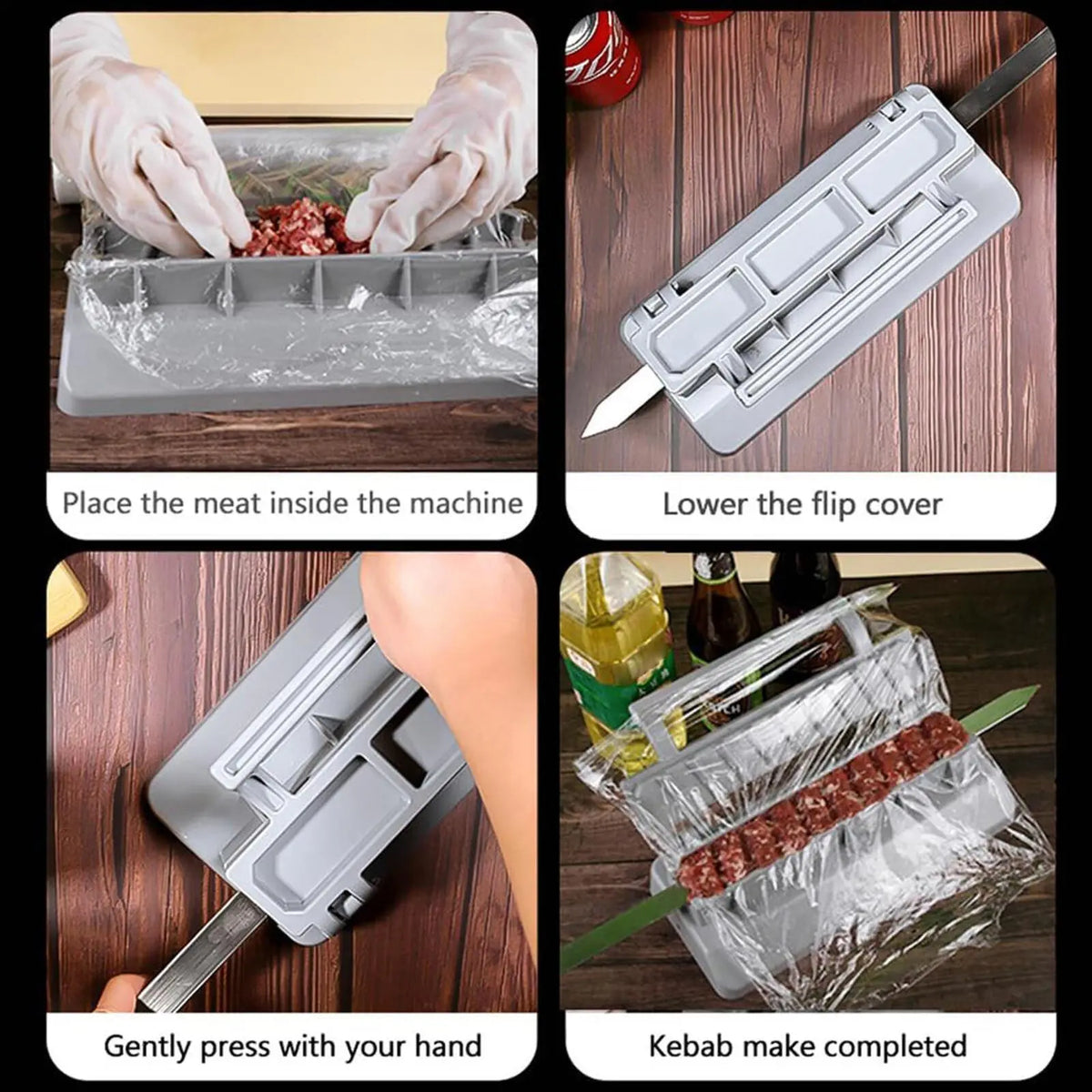 Place the meat inside the machine

Lower the flip cover

Gently press with your hand

Kebab make completed