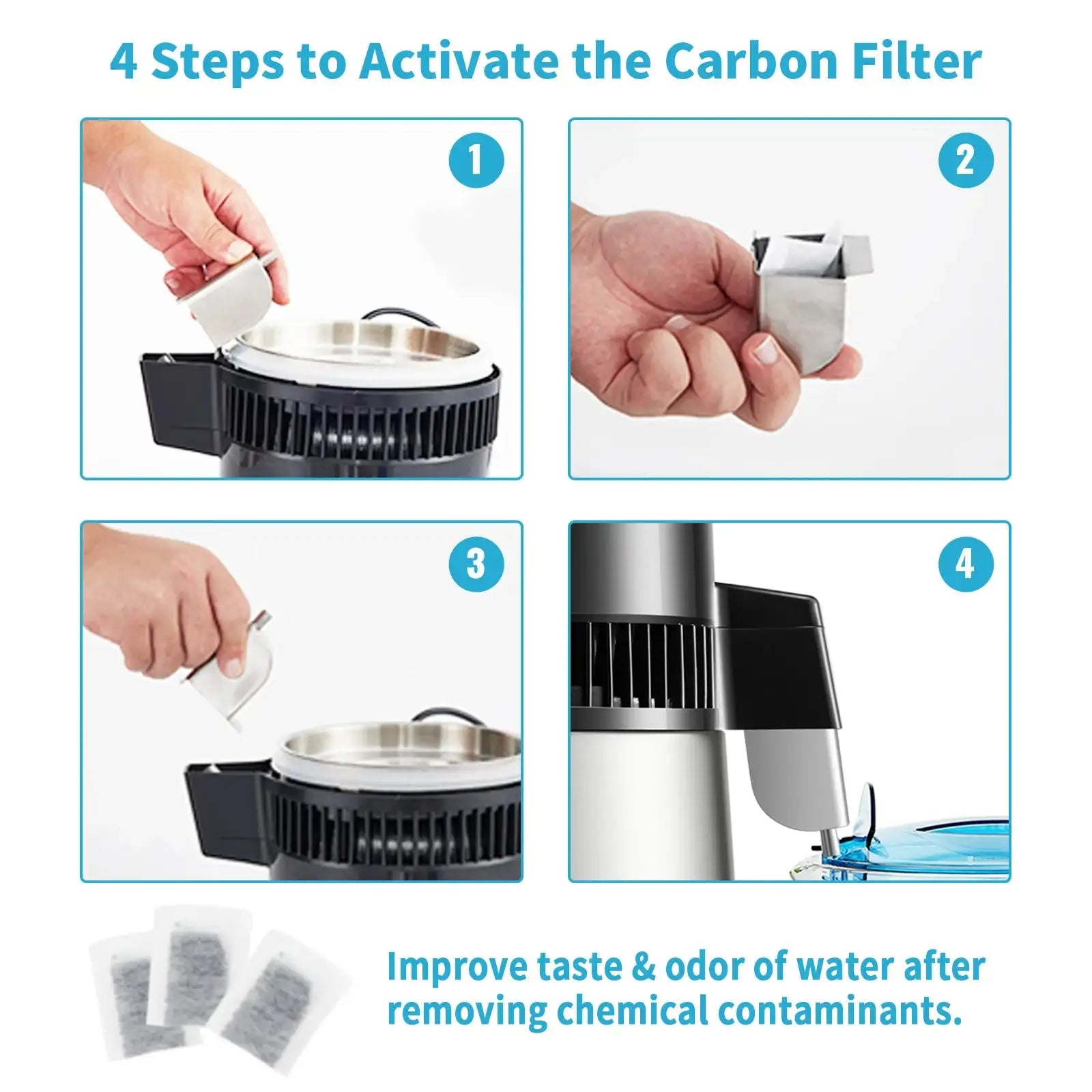 4 Steps to Activate the Carbon Filter

1

2

3

4

Improve taste & odor of water after removing chemical contaminants.