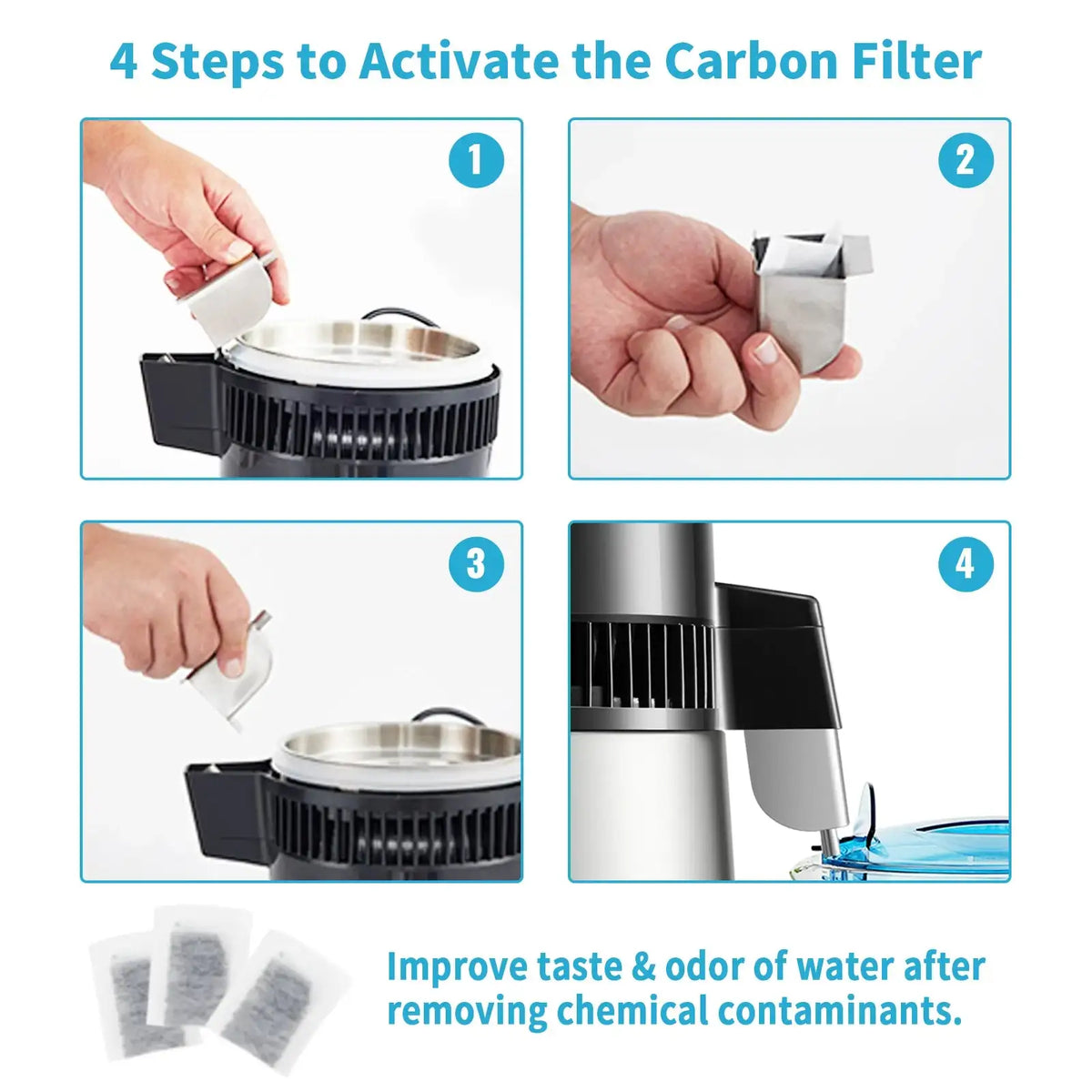 4 Steps to Activate the Carbon Filter

1

2

3

4

Improve taste & odor of water after removing chemical contaminants.