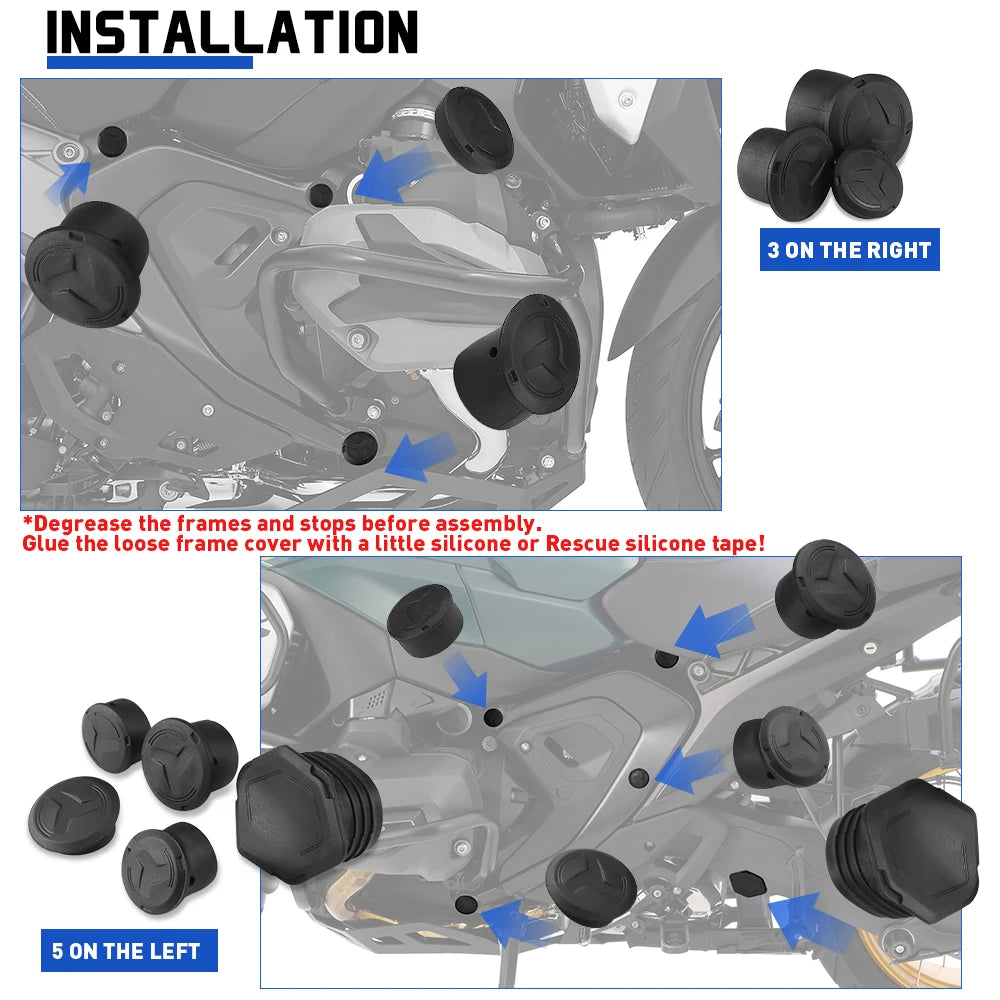 INSTALLATION

3 ON THE RIGHT

*Degrease the frames and stops before assembly.
Glue the loose frame cover with a little silicone or Rescue silicone tape!

5 ON THE LEFT