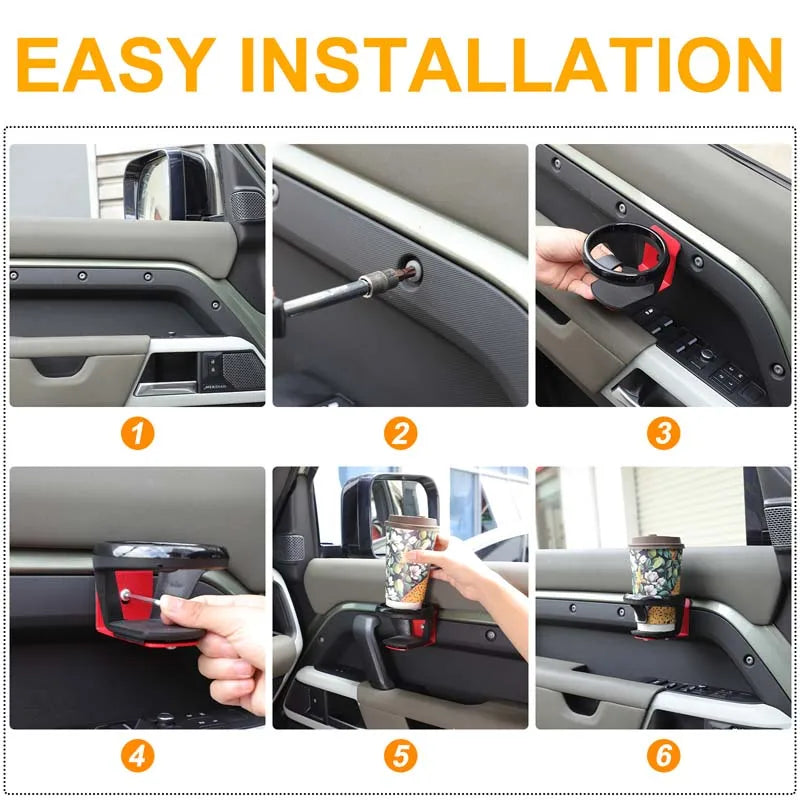 EASY INSTALLATION

1

2

3

4

5

6