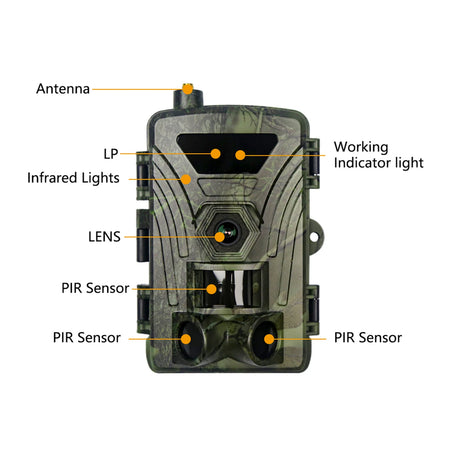 Antenna

LP

Working Indicator light

Infrared Lights

LENS

PIR Sensor

PIR Sensor

PIR Sensor