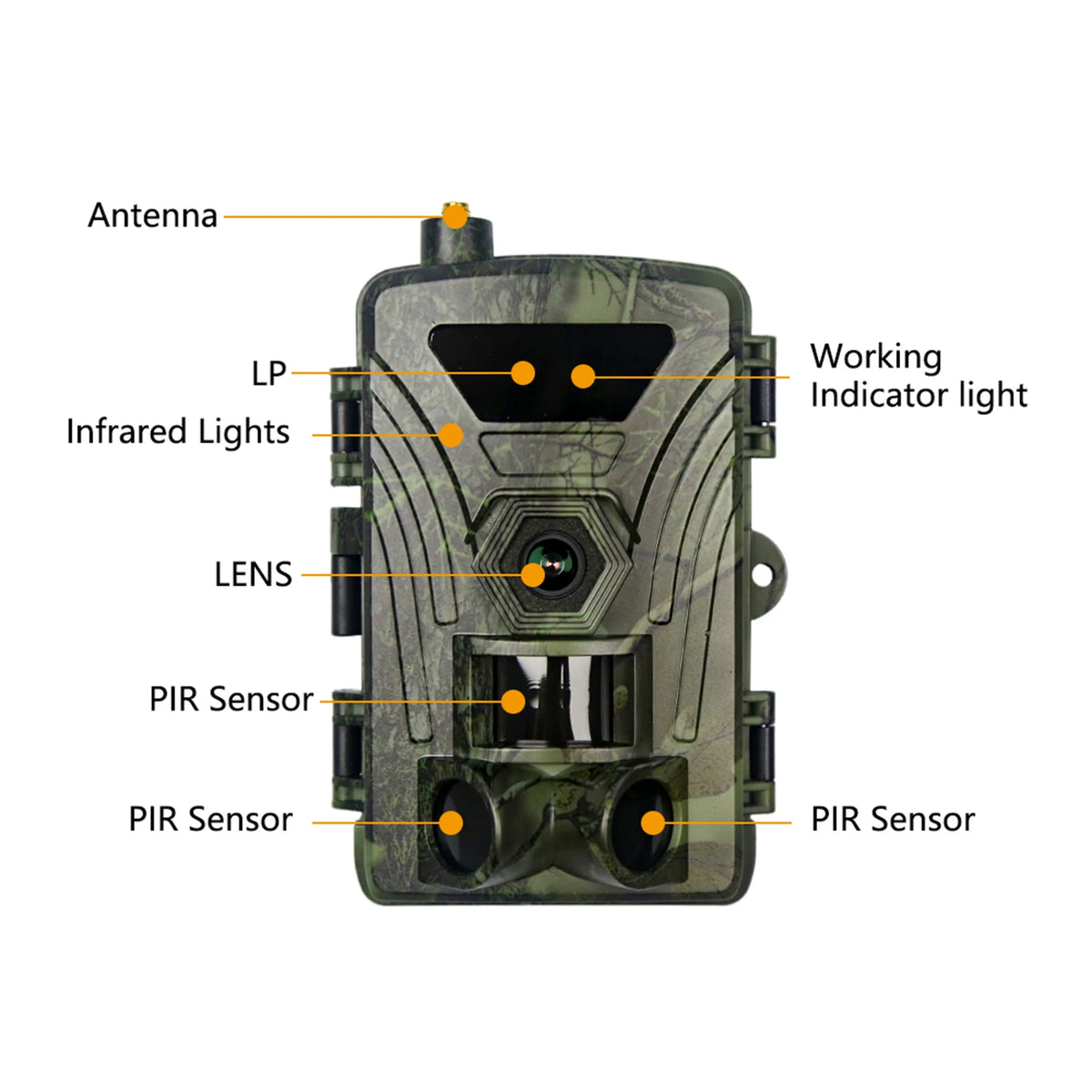 Antenna

LP

Working Indicator light

Infrared Lights

LENS

PIR Sensor

PIR Sensor

PIR Sensor